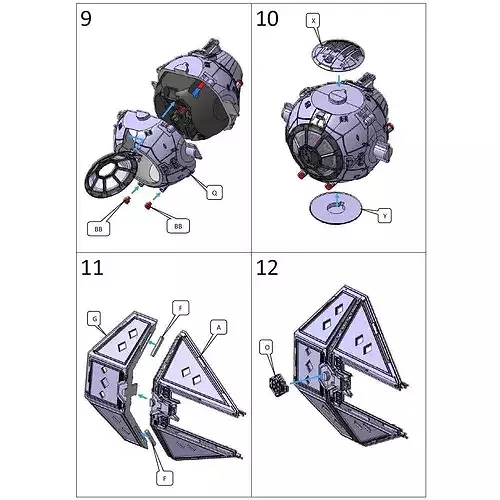 9

Q

BB

BB

10

X

Y

11

G

F

A

F

12

O