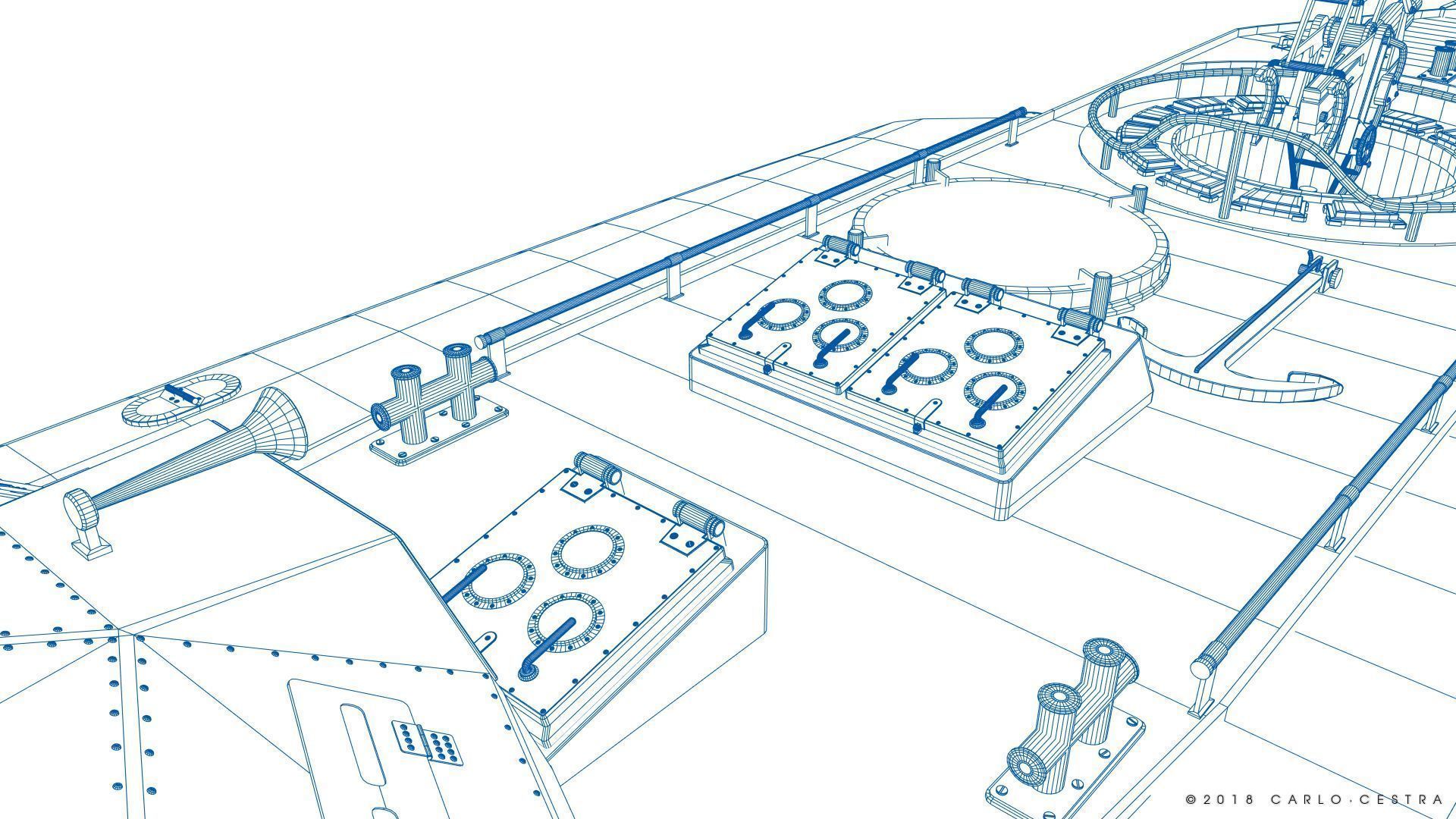 ©2018 CARLO·CESTRA