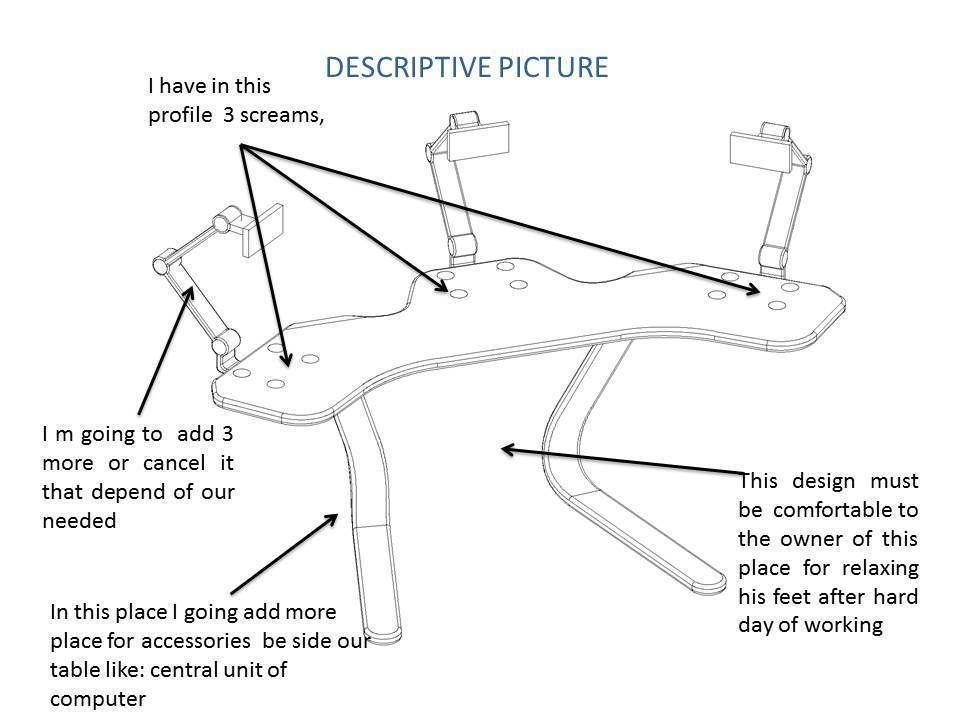 DESCRIPTIVE PICTURE

I have in this profile 3 screams,

I m going to add 3 more or cancel it that depend of our needed

This design must be comfortable to the owner of this place for relaxing his feet after hard day of working

In this place I going add more place for accessories be side our table like: central unit of computer