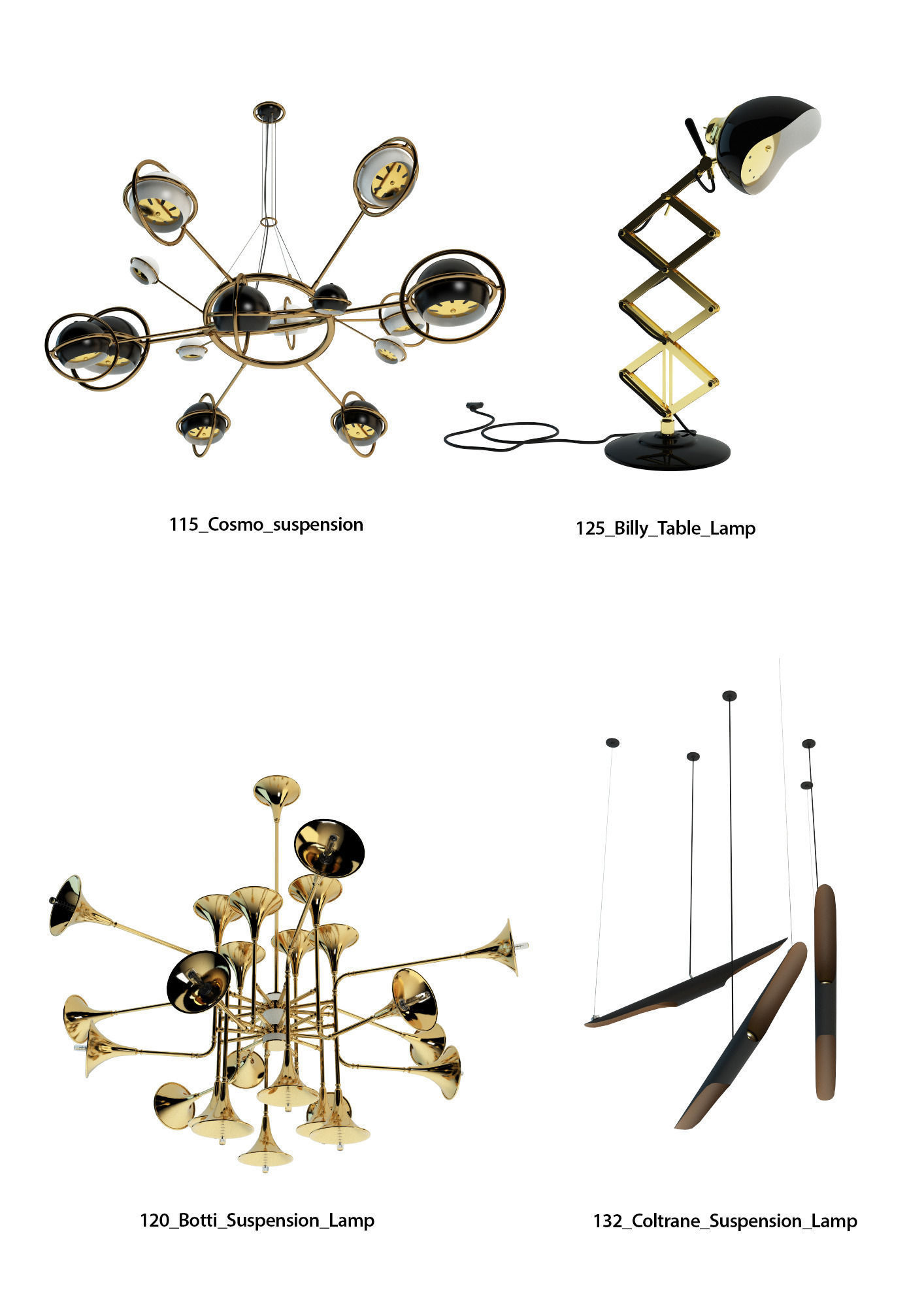 115_Cosmo_suspension

125_Billy_Table_Lamp

120_Botti_Suspension_Lamp

132_Coltrane_Suspension_Lamp