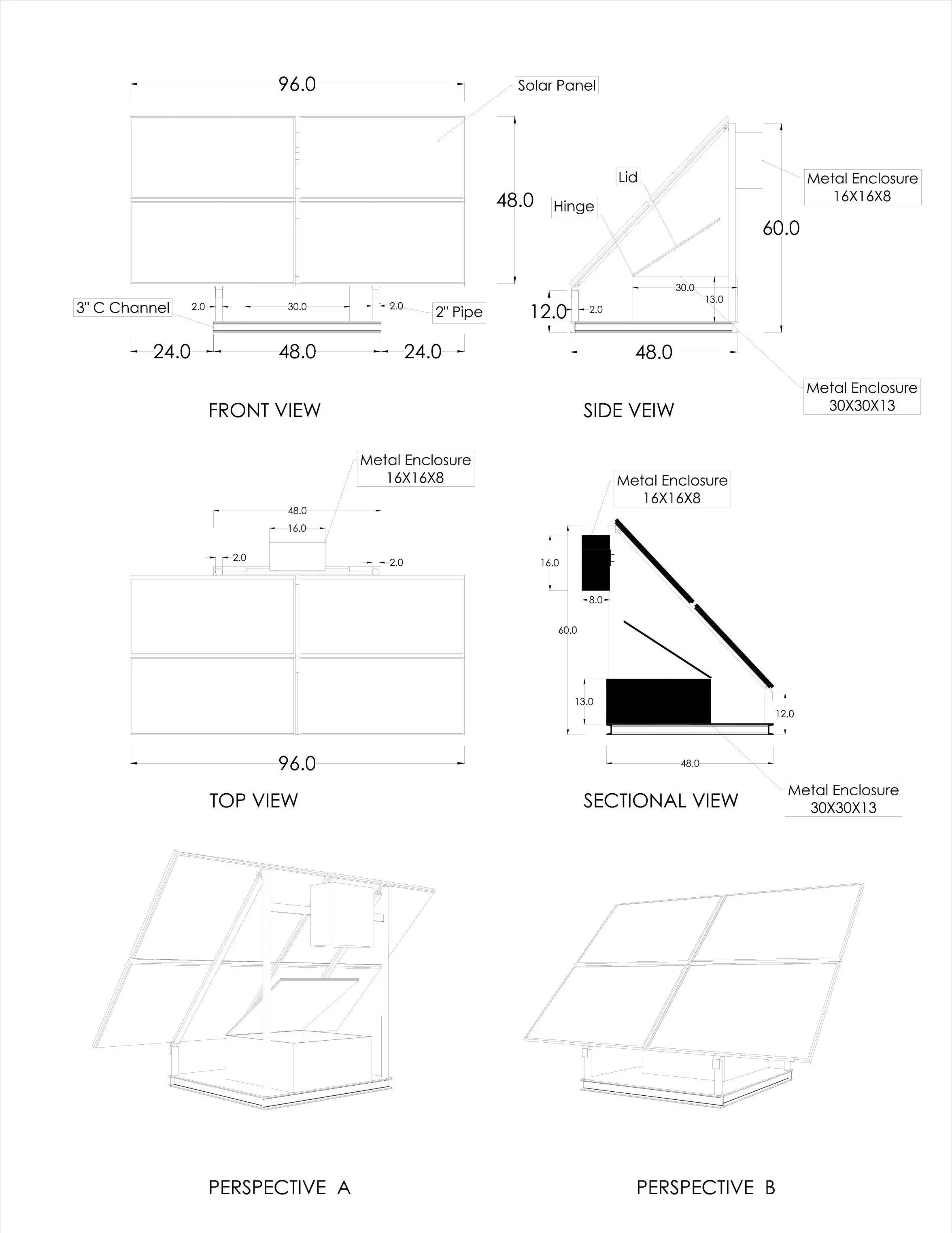 96.0

Solar Panel

48.0

3" C Channel

2.0

30.0

2.0

2" Pipe

24.0

48.0

24.0

FRONT VIEW

Lid

Hinge

Metal Enclosure 16X16X8

60.0

30.0

13.0

12.0

2.0

48.0

Metal Enclosure 30X30X13

SIDE VEIW

Metal Enclosure 16X16X8

48.0

16.0

2.0

2.0

96.0

TOP VIEW

Metal Enclosure 16X16X8

16.0

8.0

60.0

13.0

12.0

48.0

Metal Enclosure 30X30X13

SECTIONAL VIEW

PERSPECTIVE A

PERSPECTIVE B