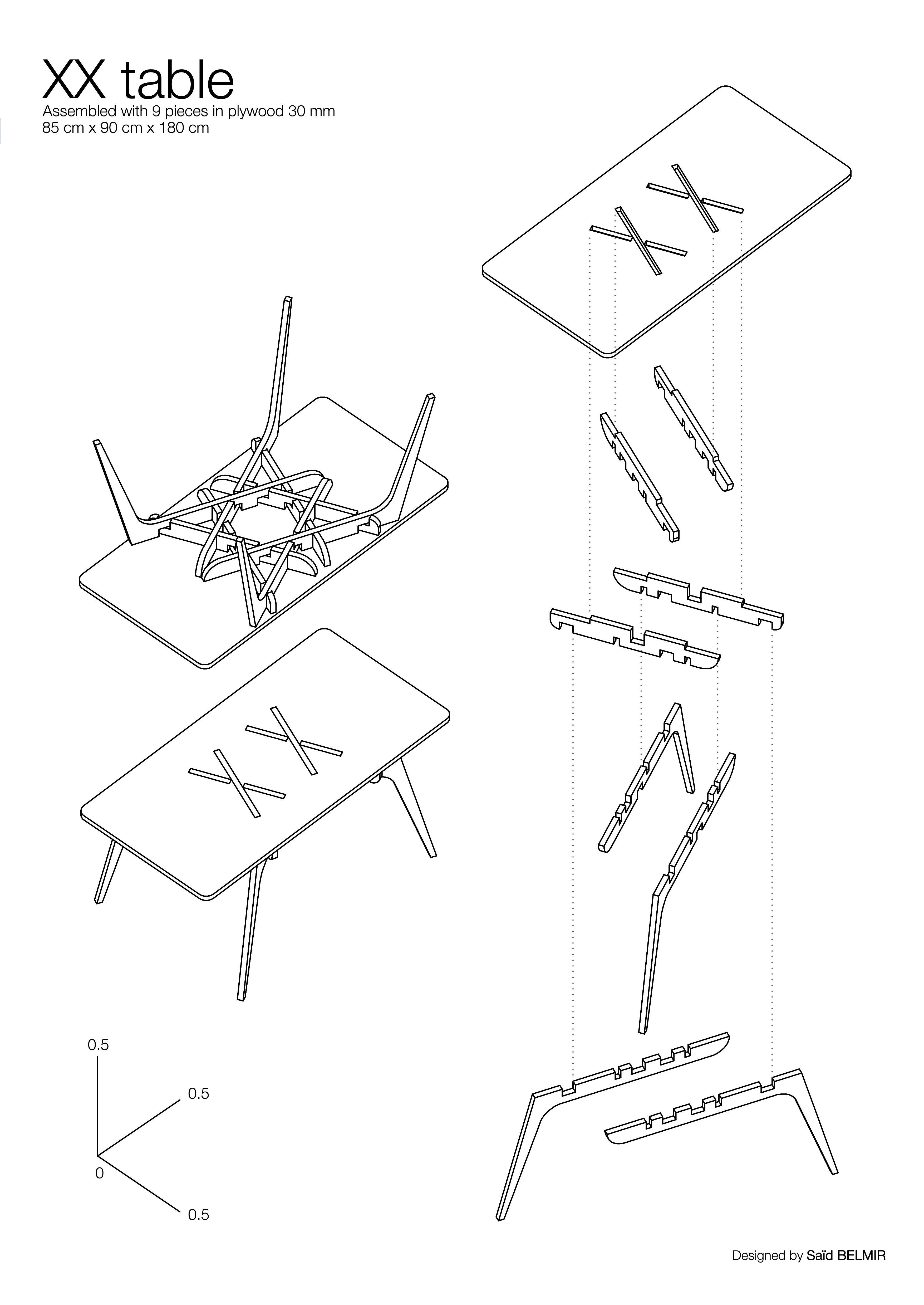 XX table
Assembled with 9 pieces in plywood 30 mm
85 cm x 90 cm x 180 cm

0.5
0.5
0
0.5

Designed by Saïd BELMIR