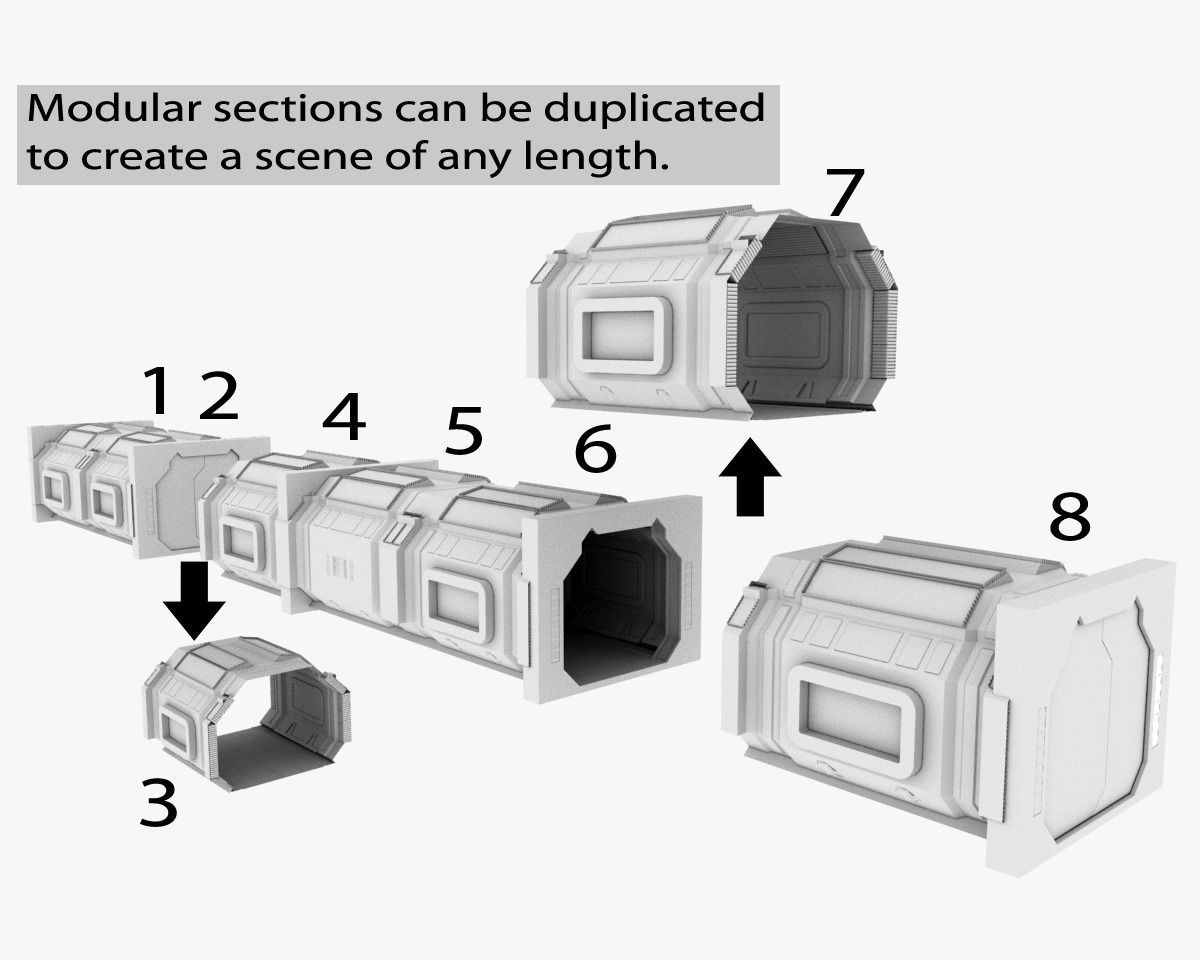 Modular sections can be duplicated to create a scene of any length.

7

1 2

4

5

6

8

3