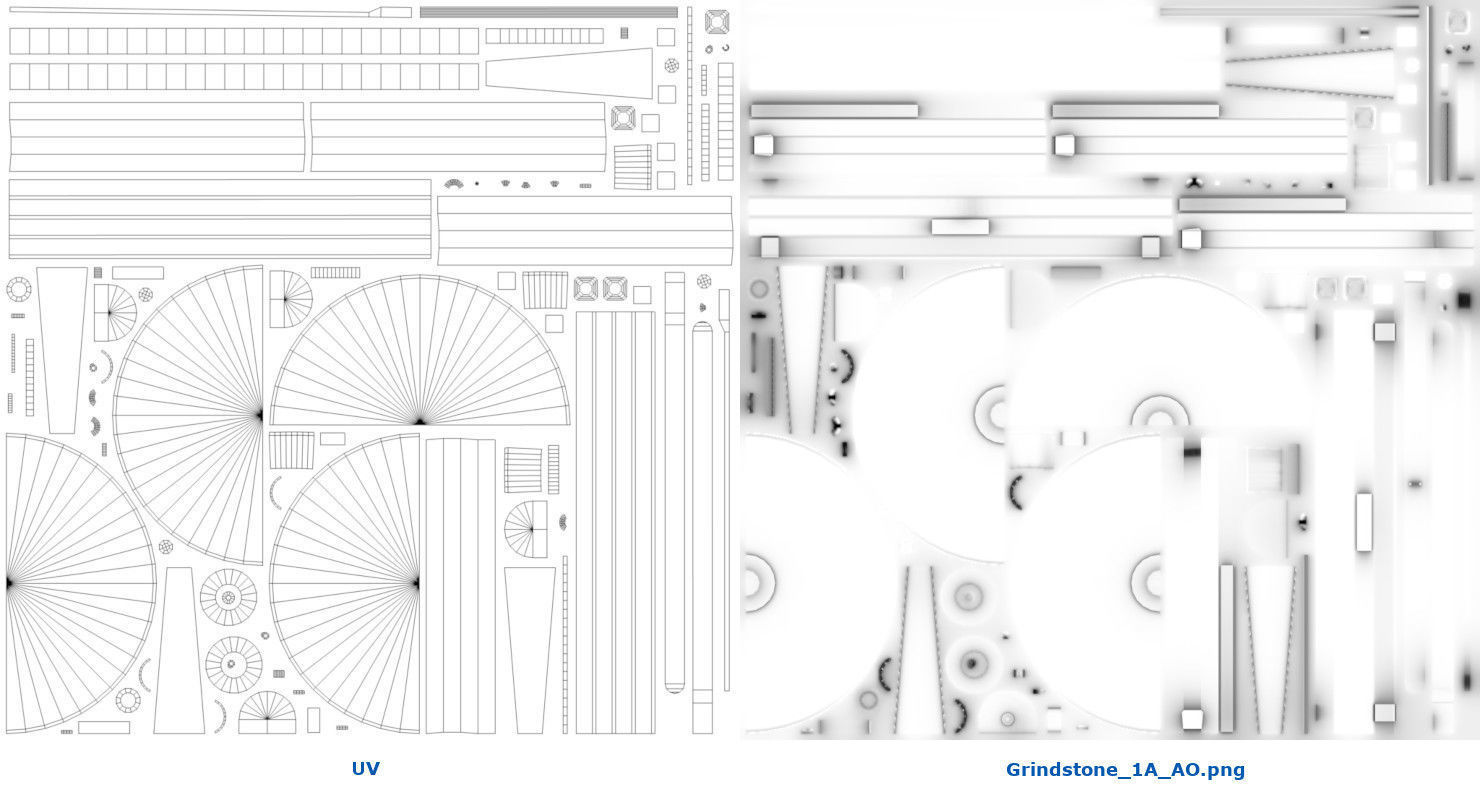 UV

Grindstone_1A_AO.png