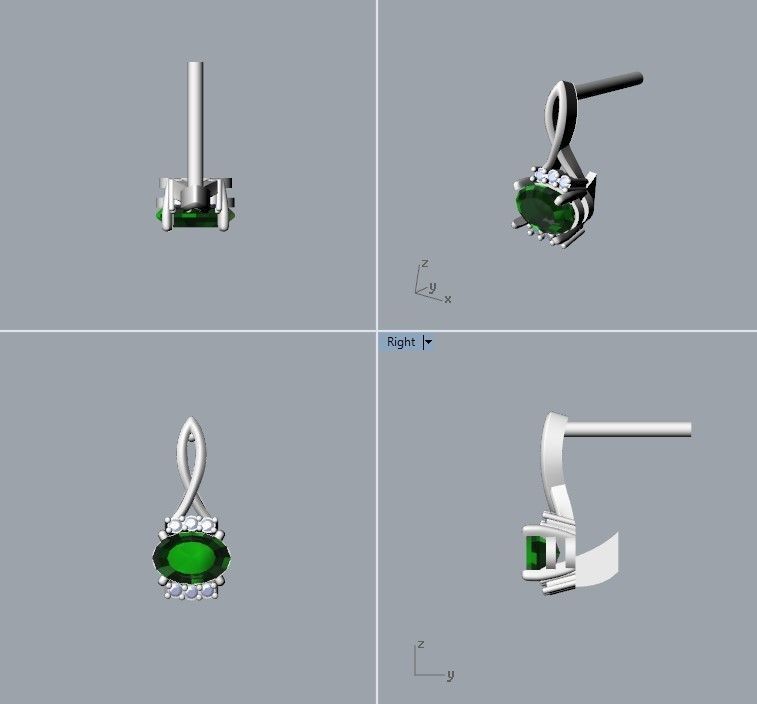 z
y
x

Right

z
y