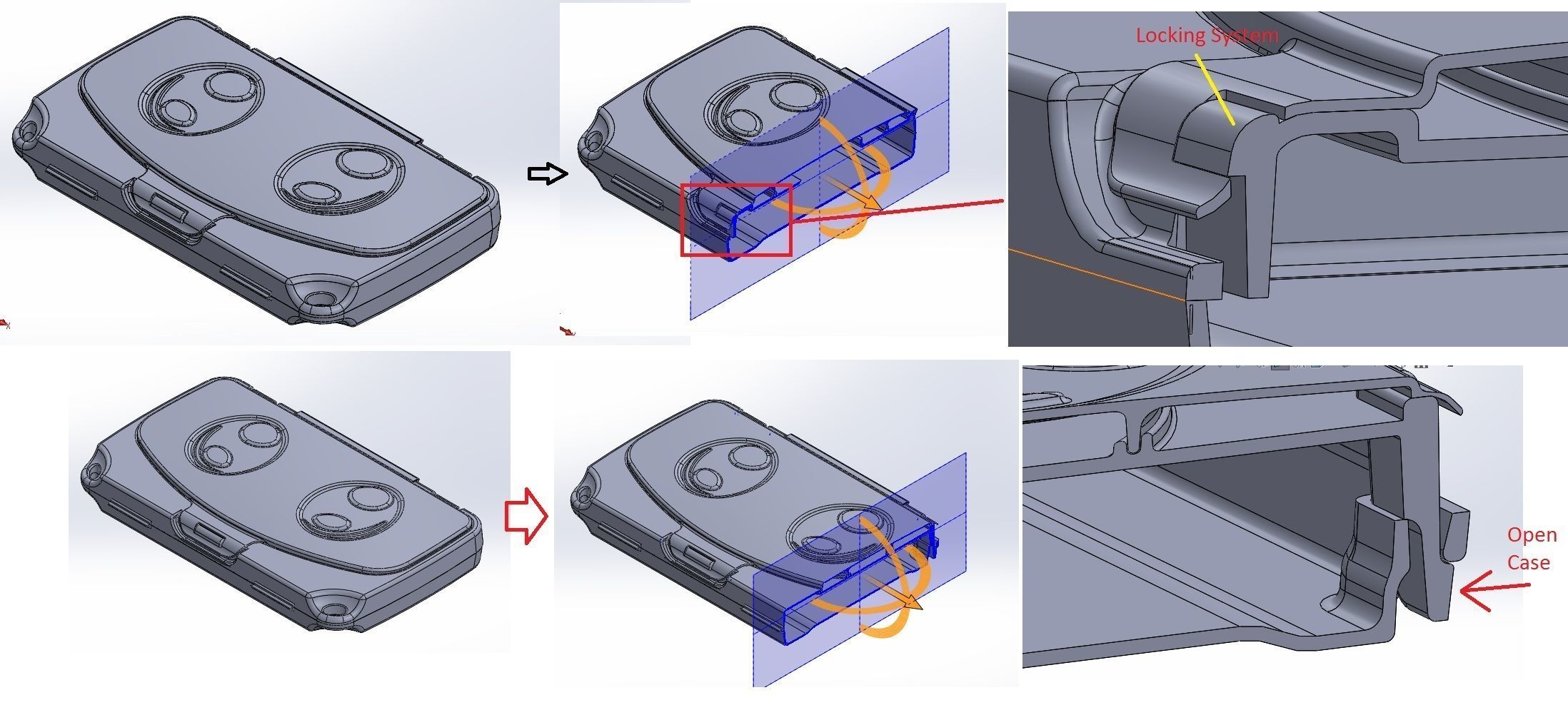 Locking System

Open Case