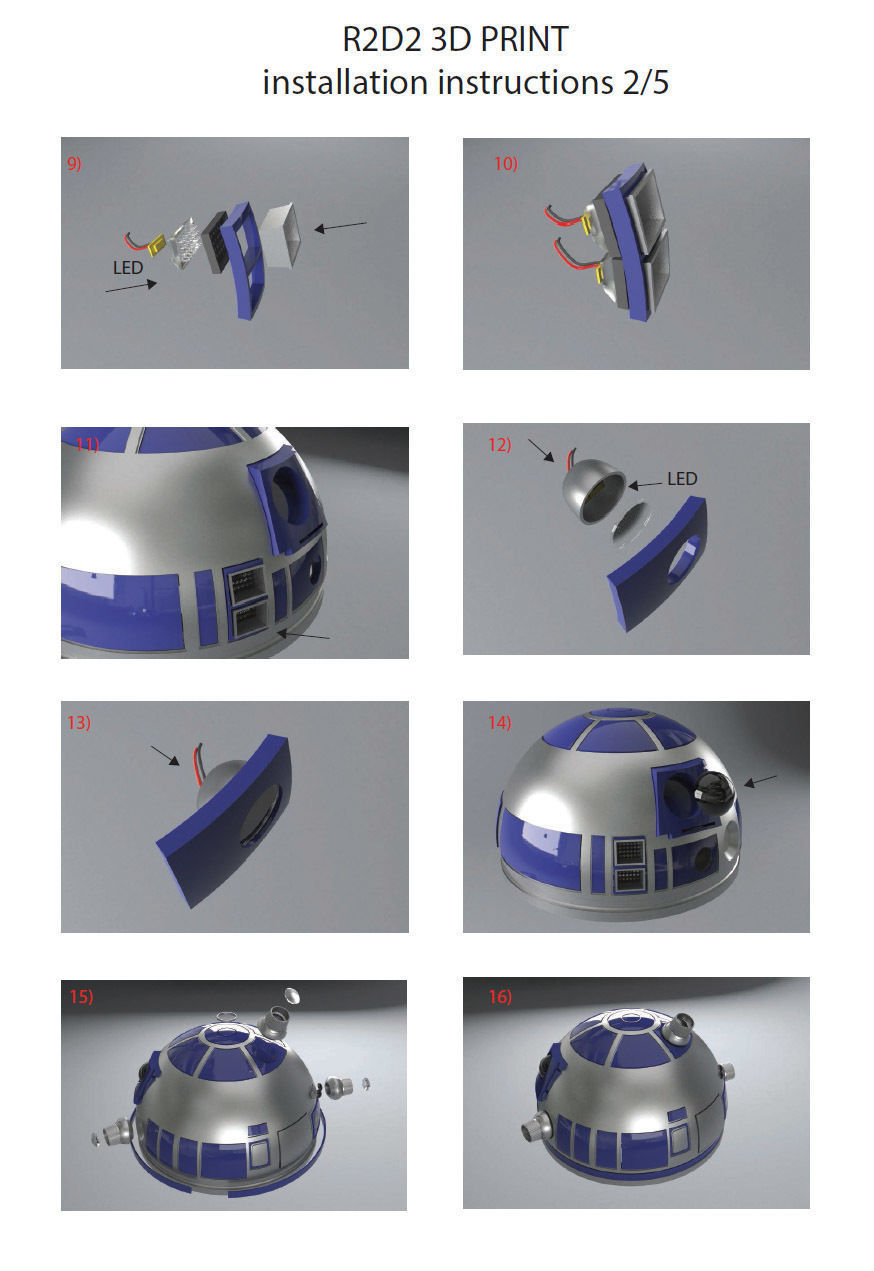 R2D2 3D PRINT
installation instructions 2/5

9)

LED

10)

11)

12)

LED

13)

14)

15)

16)