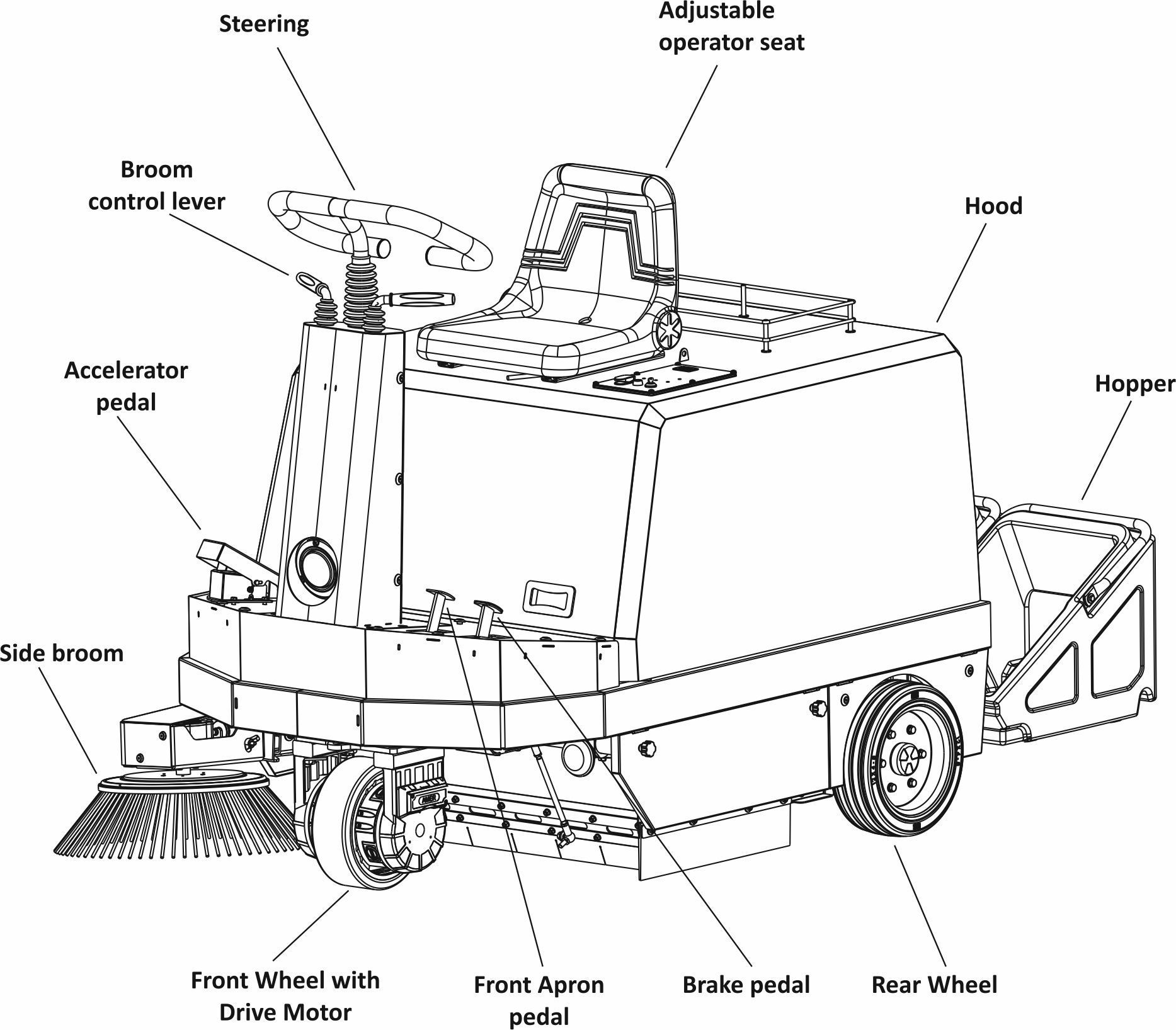 Steering

Adjustable operator seat

Broom control lever

Hood

Accelerator pedal

Hopper

Side broom

Front Wheel with Drive Motor

Front Apron pedal

Brake pedal

Rear Wheel