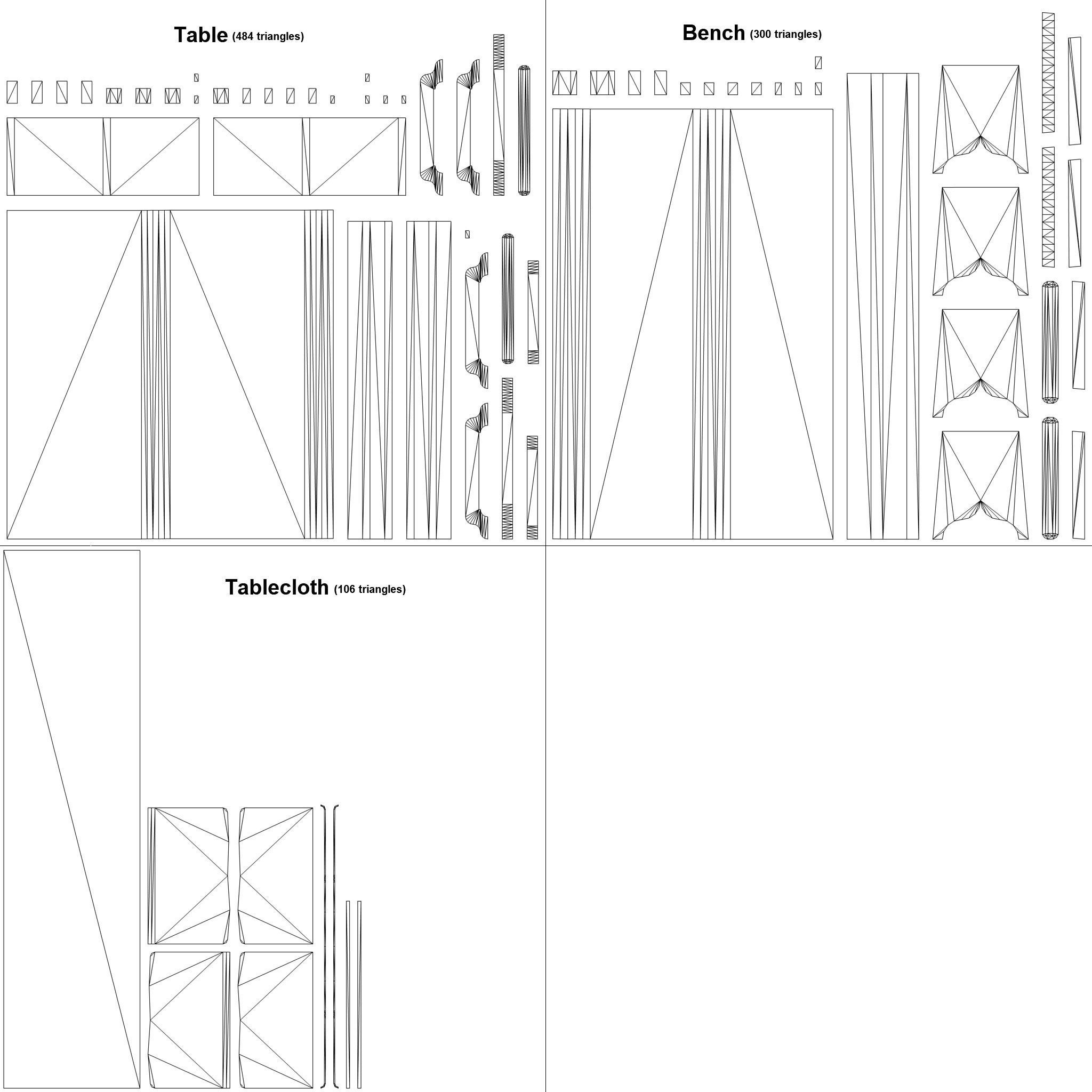 Table (484 triangles)

Bench (300 triangles)

Tablecloth (106 triangles)