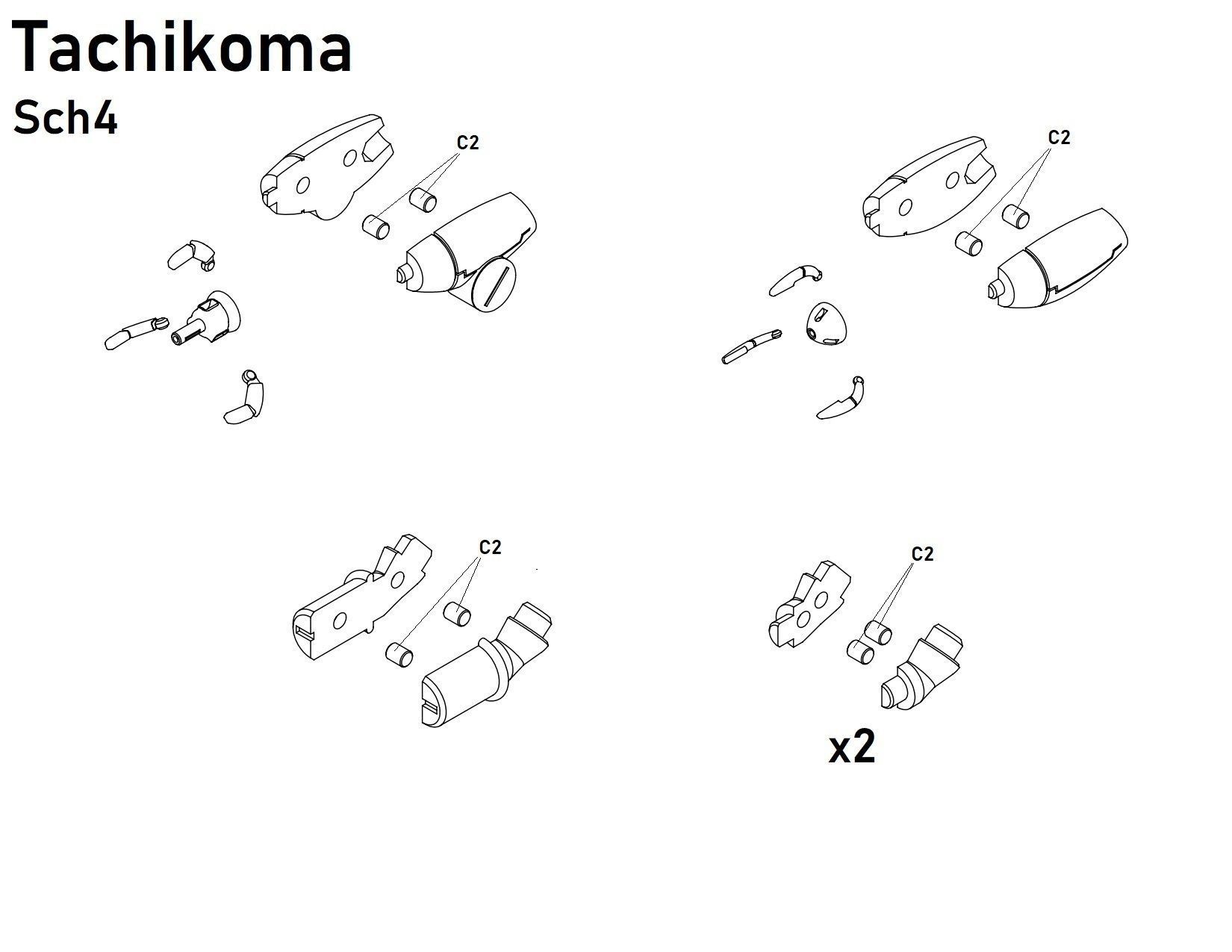 Tachikoma
Sch4

C2

C2

C2

C2

x2