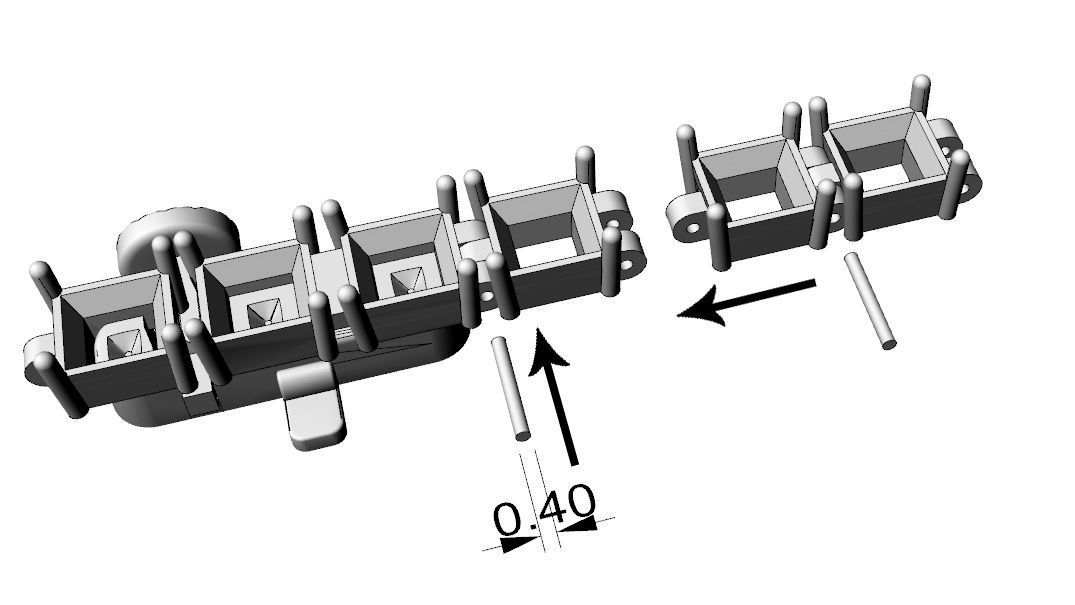 0.40