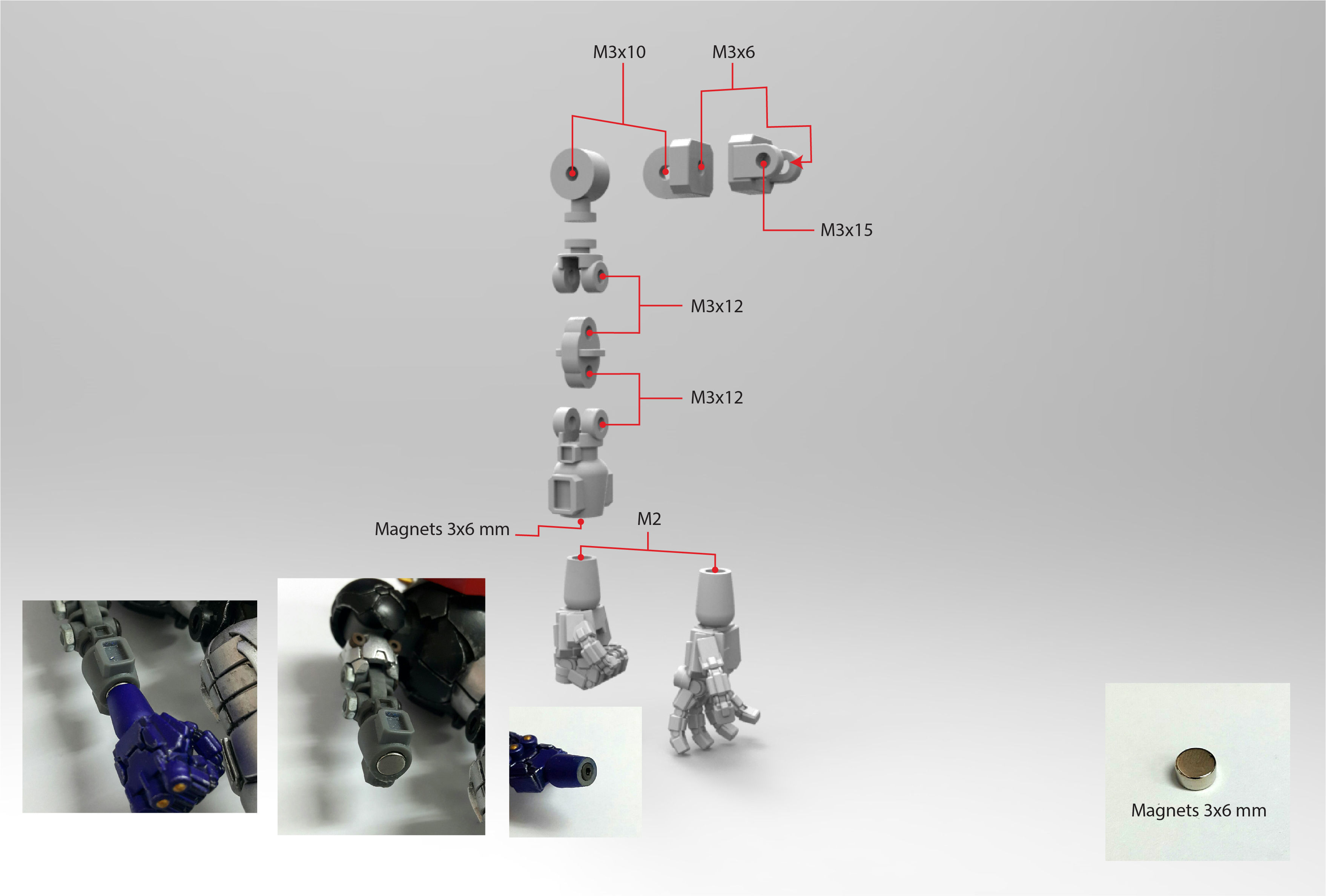 M3x10

M3x6

M3x15

M3x12

M3x12

Magnets 3x6 mm

M2

Magnets 3x6 mm