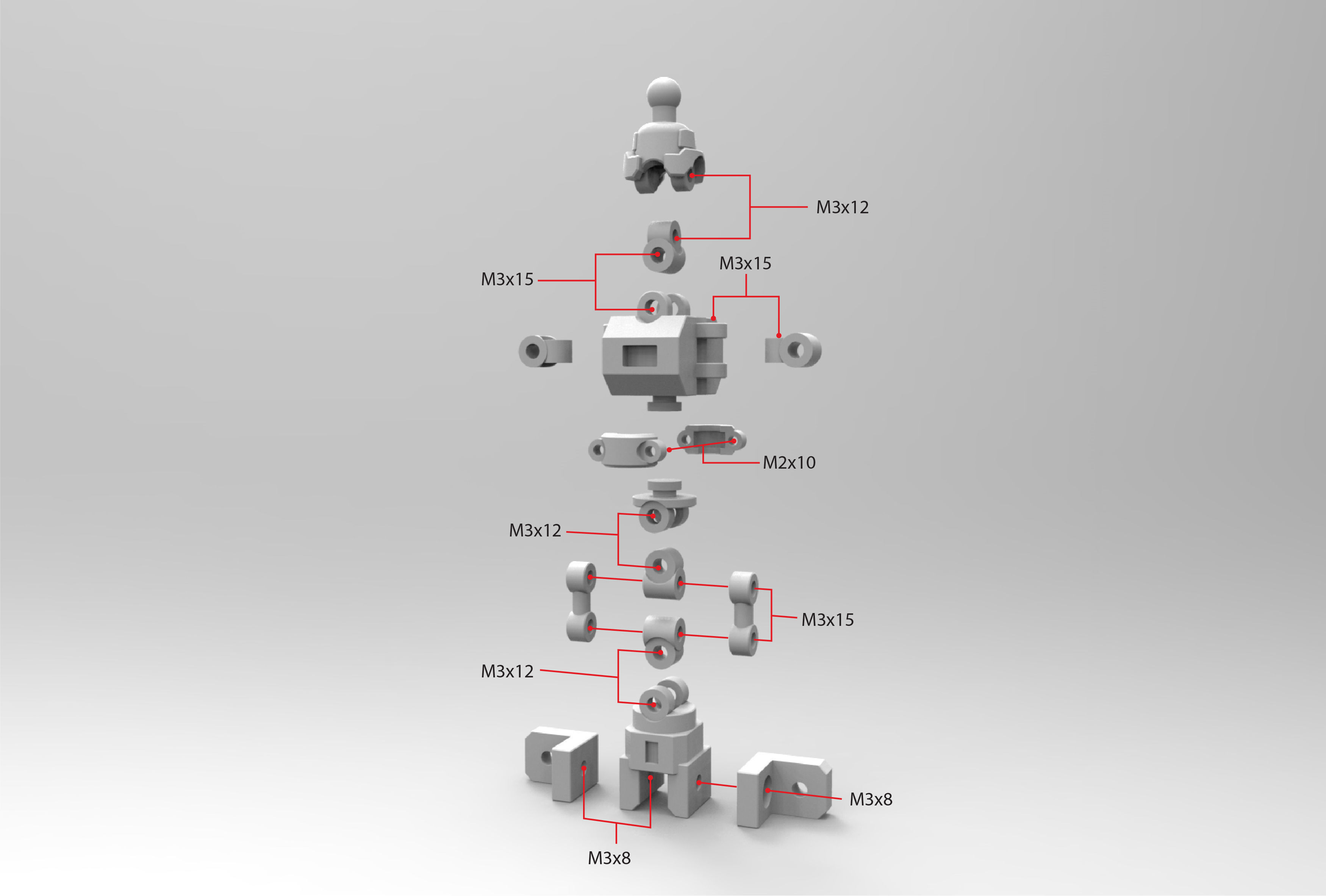 M3x12

M3x15

M3x15

M2x10

M3x12

M3x15

M3x12

M3x8

M3x8