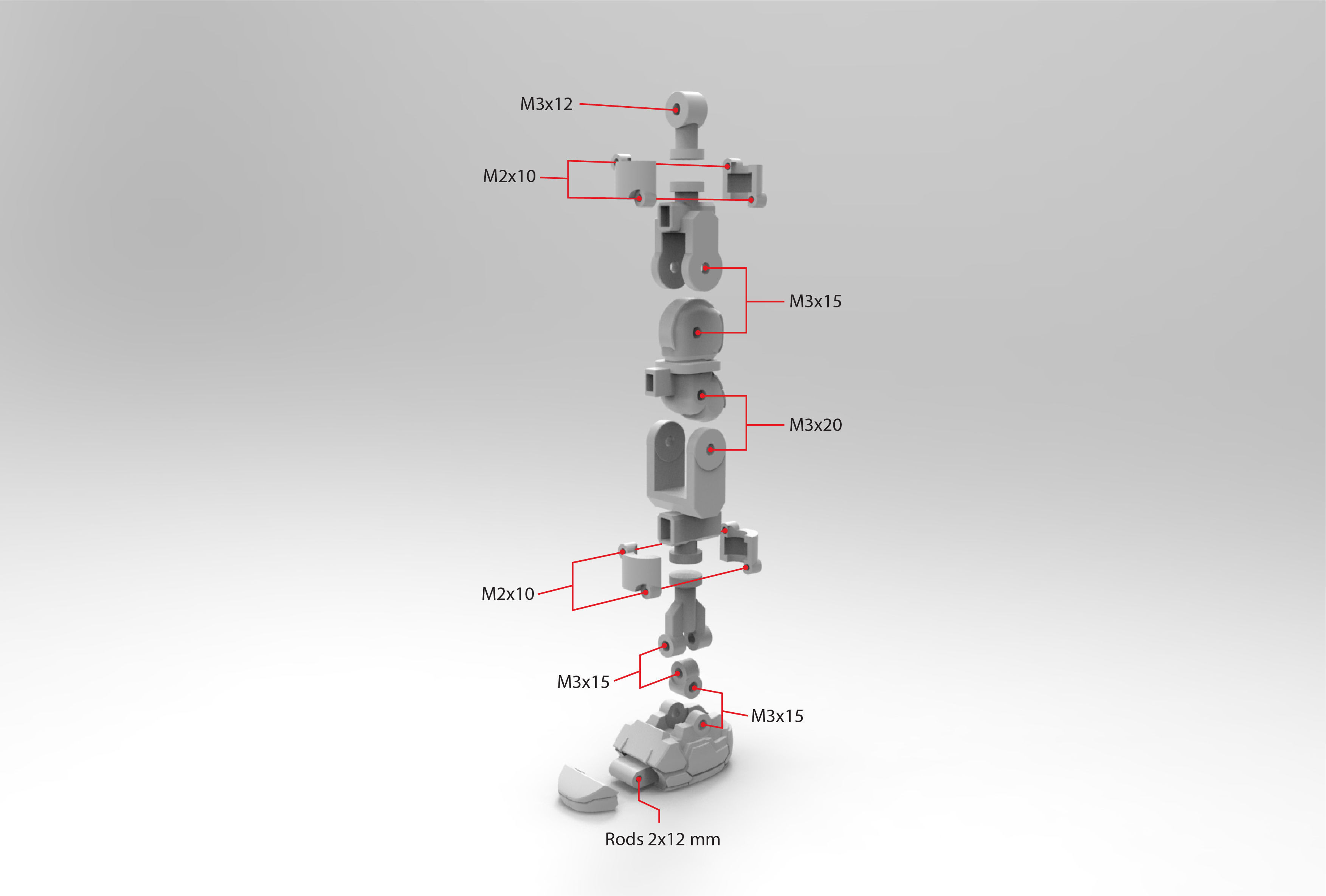 M3x12

M2x10

M3x15

M3x20

M2x10

M3x15

M3x15

Rods 2x12 mm