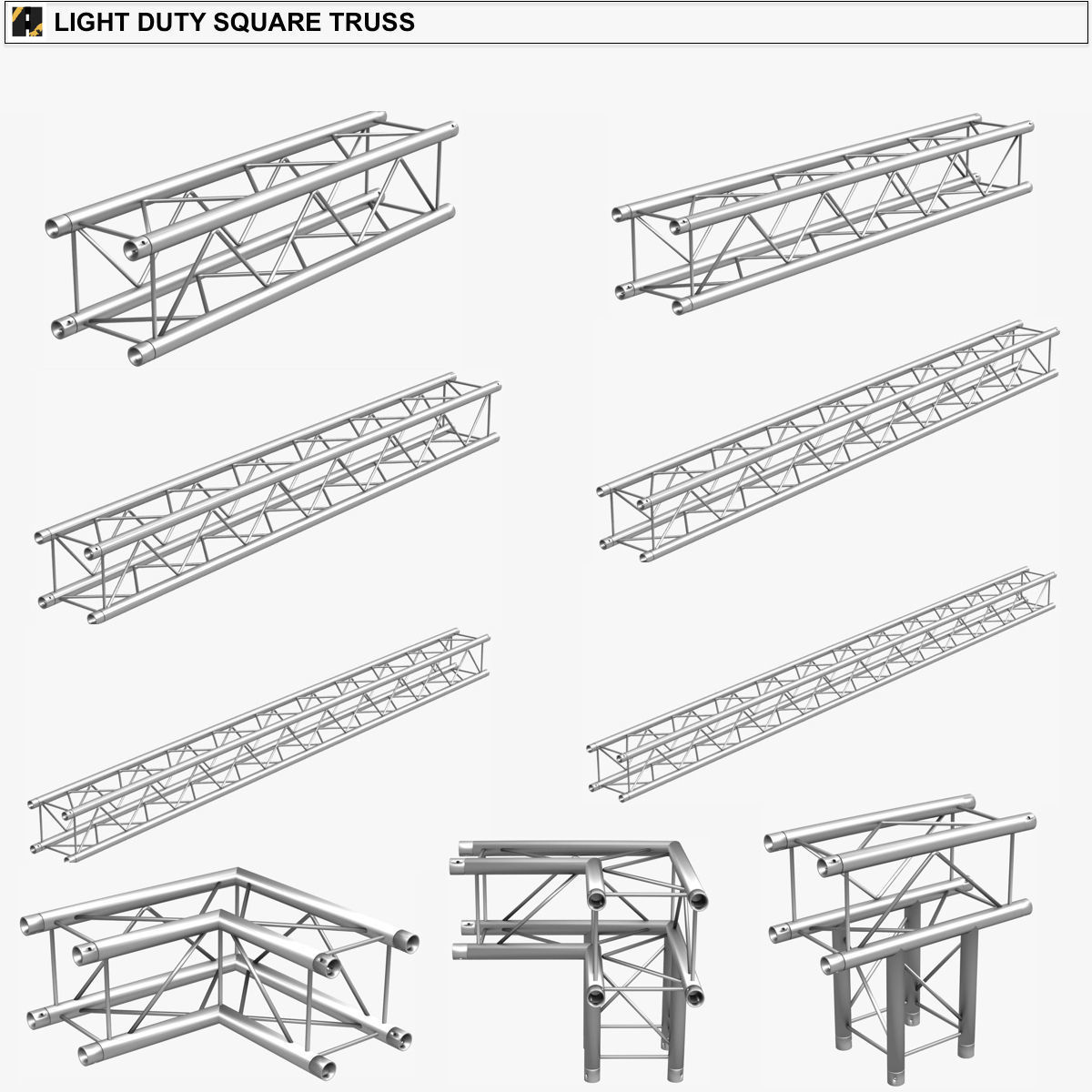 LIGHT DUTY SQUARE TRUSS