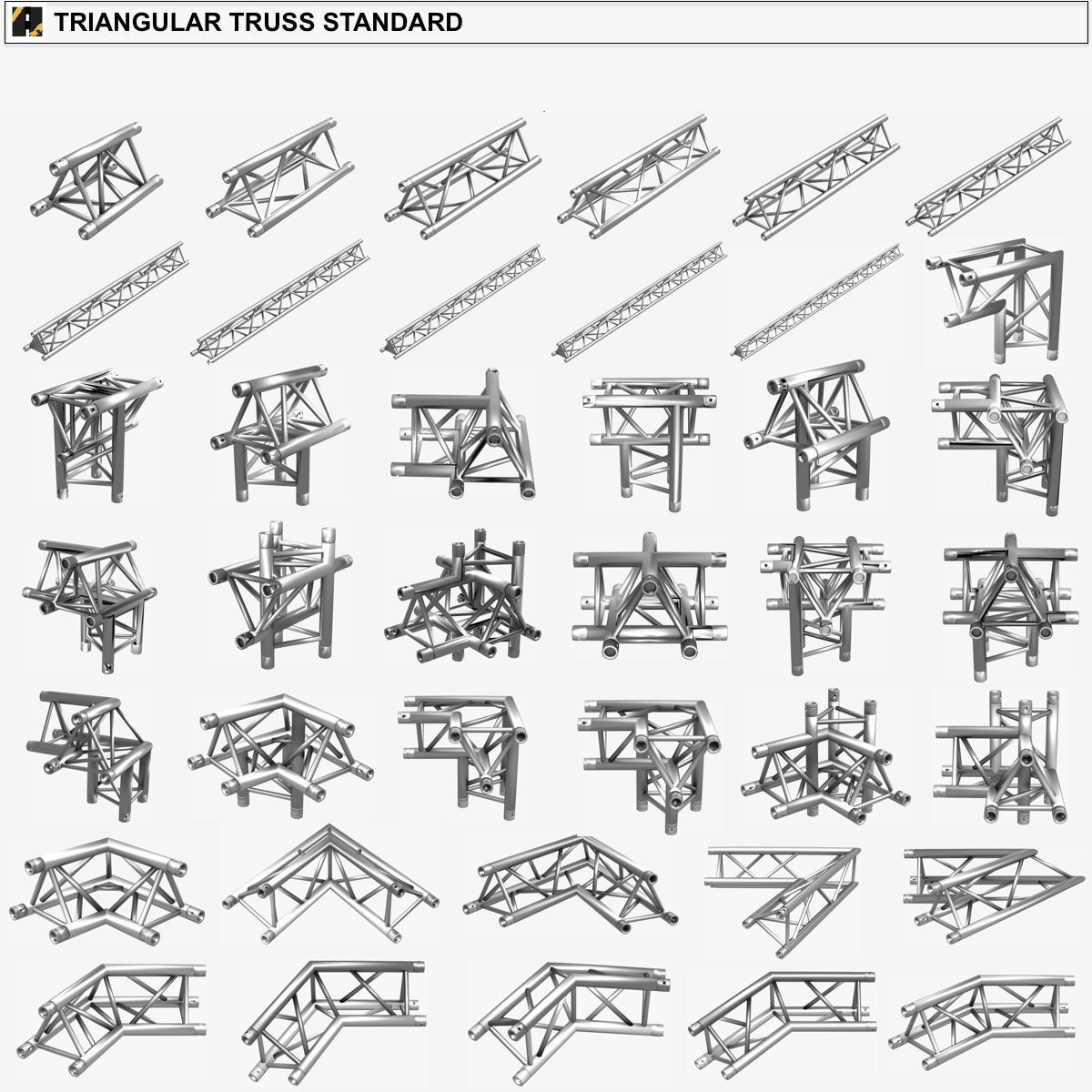 TRIANGULAR TRUSS STANDARD