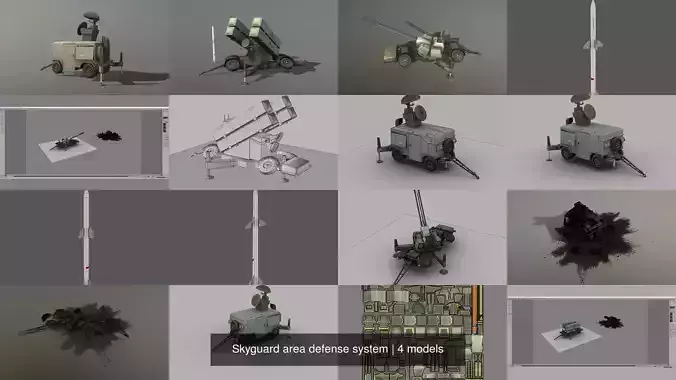 Skyguard area defense system | 4 models