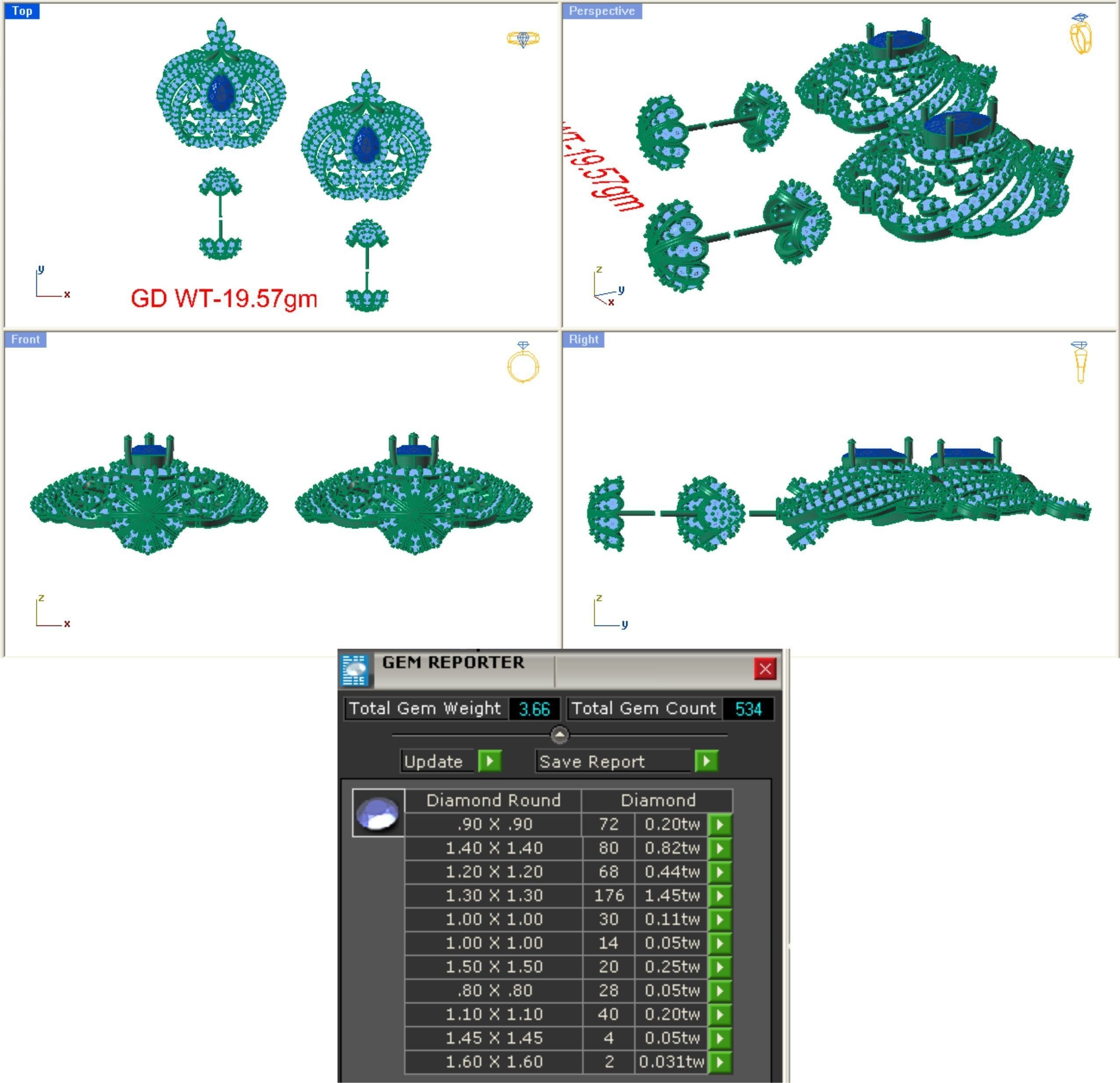 Top

y
x

GD WT-19.57gm

Perspective

WT-19.57gm

z
y
x

Front

z
x

Right

z
y

GEM REPORTER

Total Gem Weight 3.66 Total Gem Count 534

Update Save Report

| Diamond Round | Diamond | |
|---|---|---|
| .90 X .90 | 72 | 0.20tw |
| 1.40 X 1.40 | 80 | 0.82tw |
| 1.20 X 1.20 | 68 | 0.44tw |
| 1.30 X 1.30 | 176 | 1.45tw |
| 1.00 X 1.00 | 30 | 0.11tw |
| 1.00 X 1.00 | 14 | 0.05tw |
| 1.50 X 1.50 | 20 | 0.25tw |
| .80 X .80 | 28 | 0.05tw |
| 1.10 X 1.10 | 40 | 0.20tw |
| 1.45 X 1.45 | 4 | 0.05tw |
| 1.60 X 1.60 | 2 | 0.031tw |