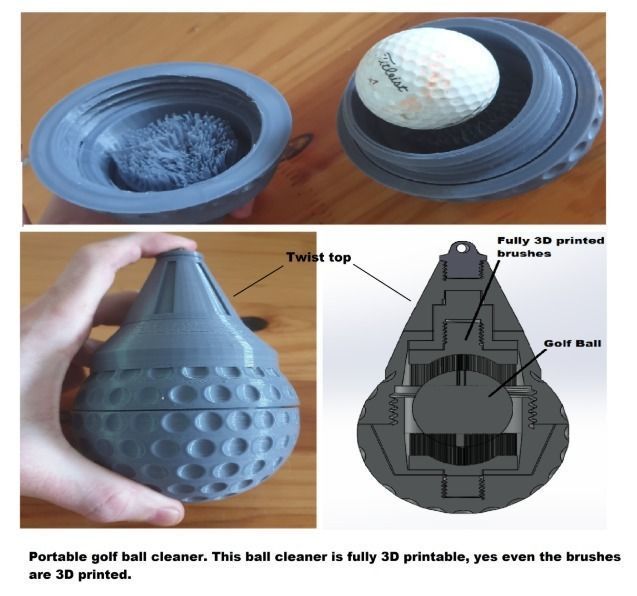 Titleist

Twist top

Fully 3D printed brushes

Golf Ball

Portable golf ball cleaner. This ball cleaner is fully 3D printable, yes even the brushes are 3D printed.