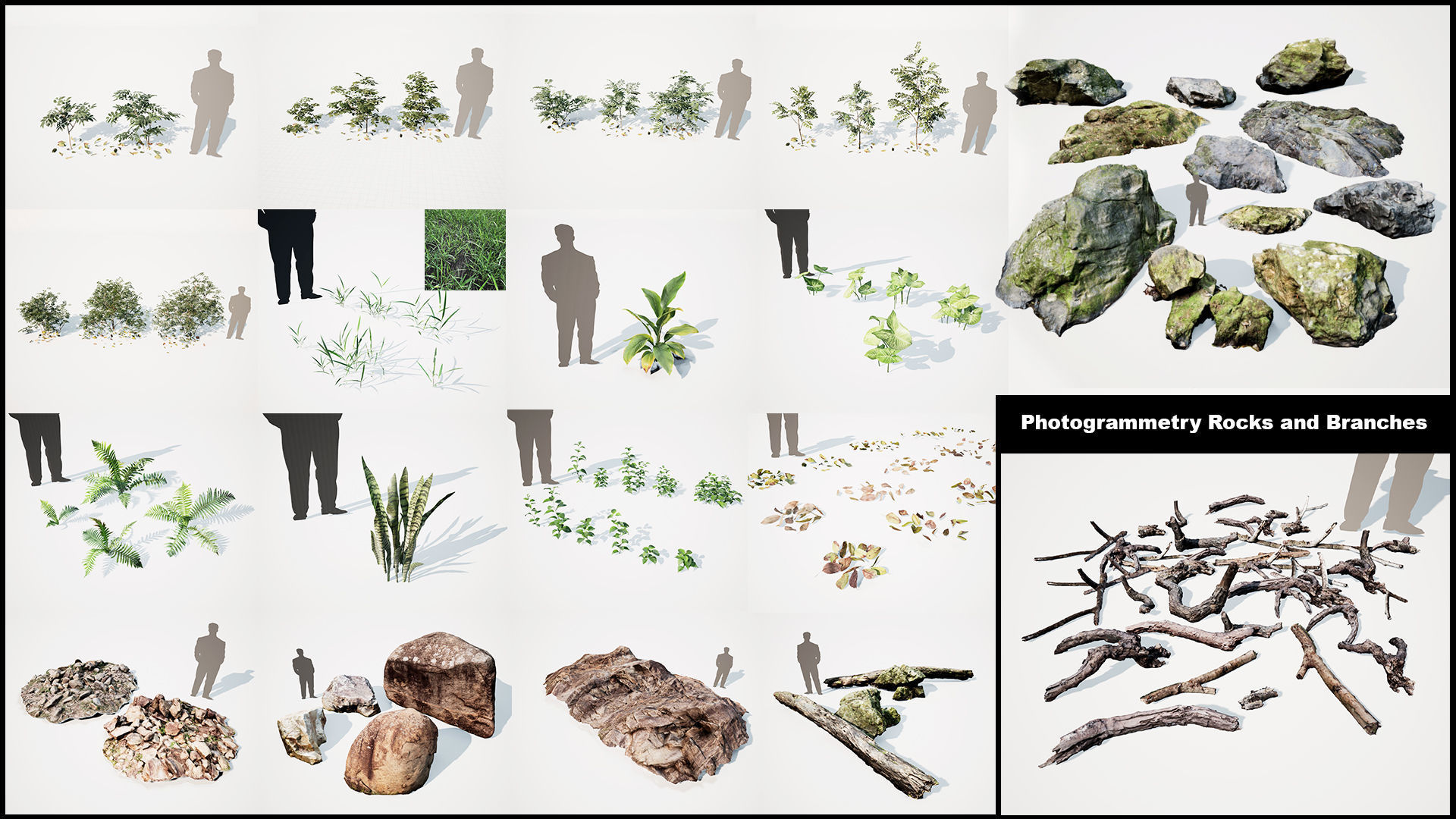 Photogrammetry Rocks and Branches