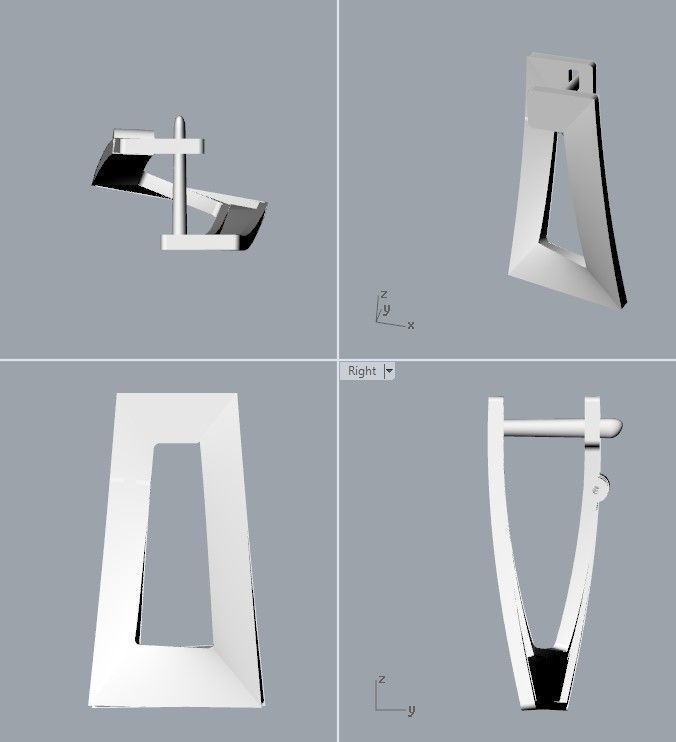 z
y
x

Right

z
y