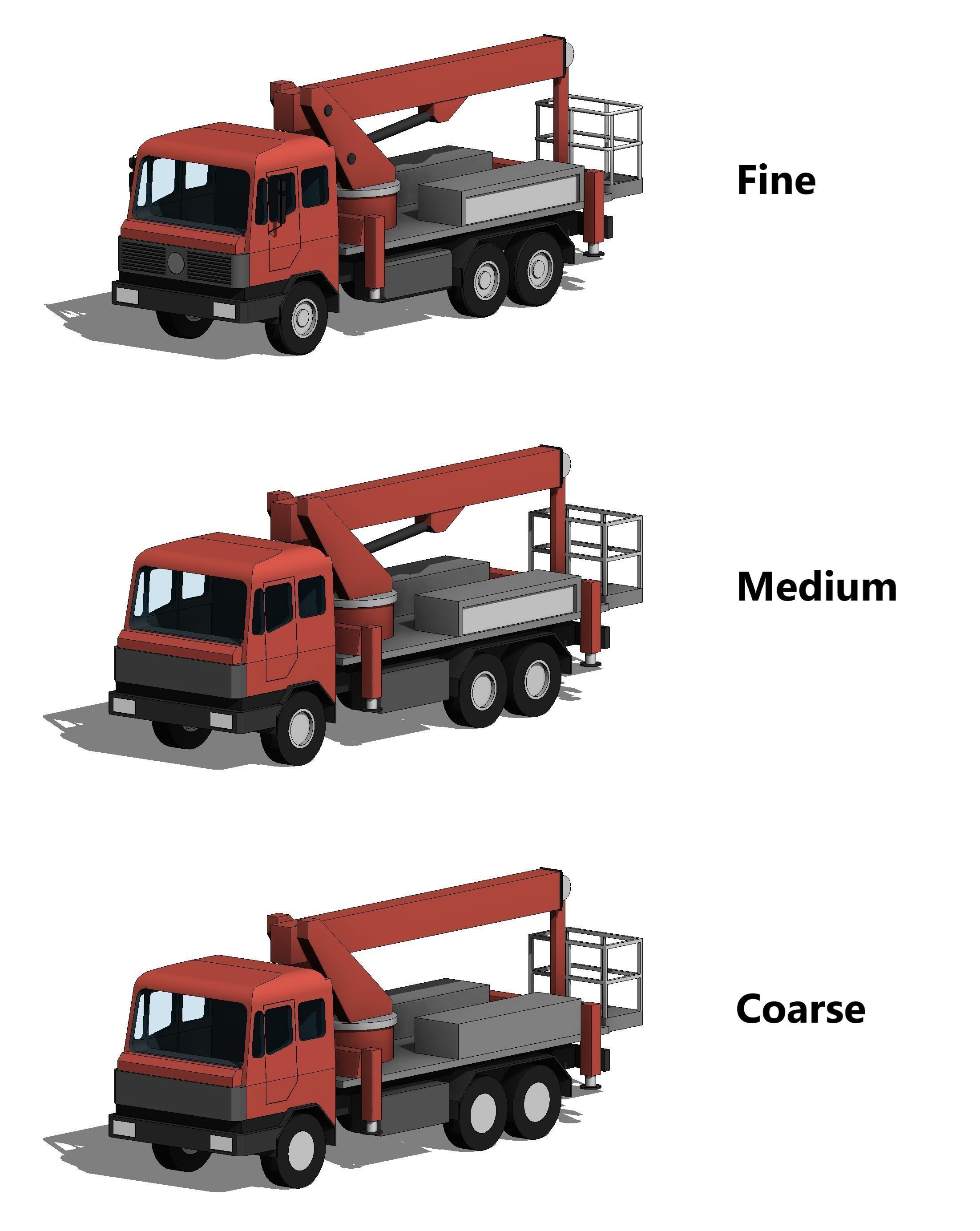 Fine

Medium

Coarse