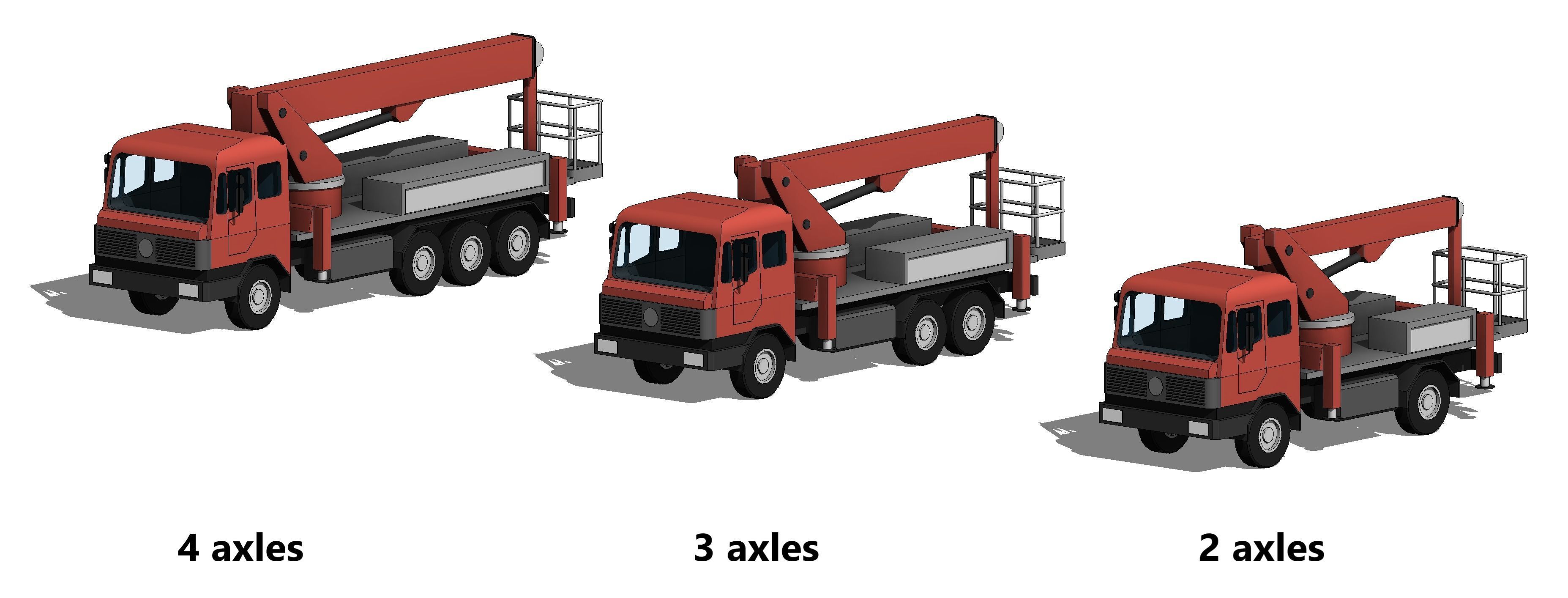 4 axles

3 axles

2 axles