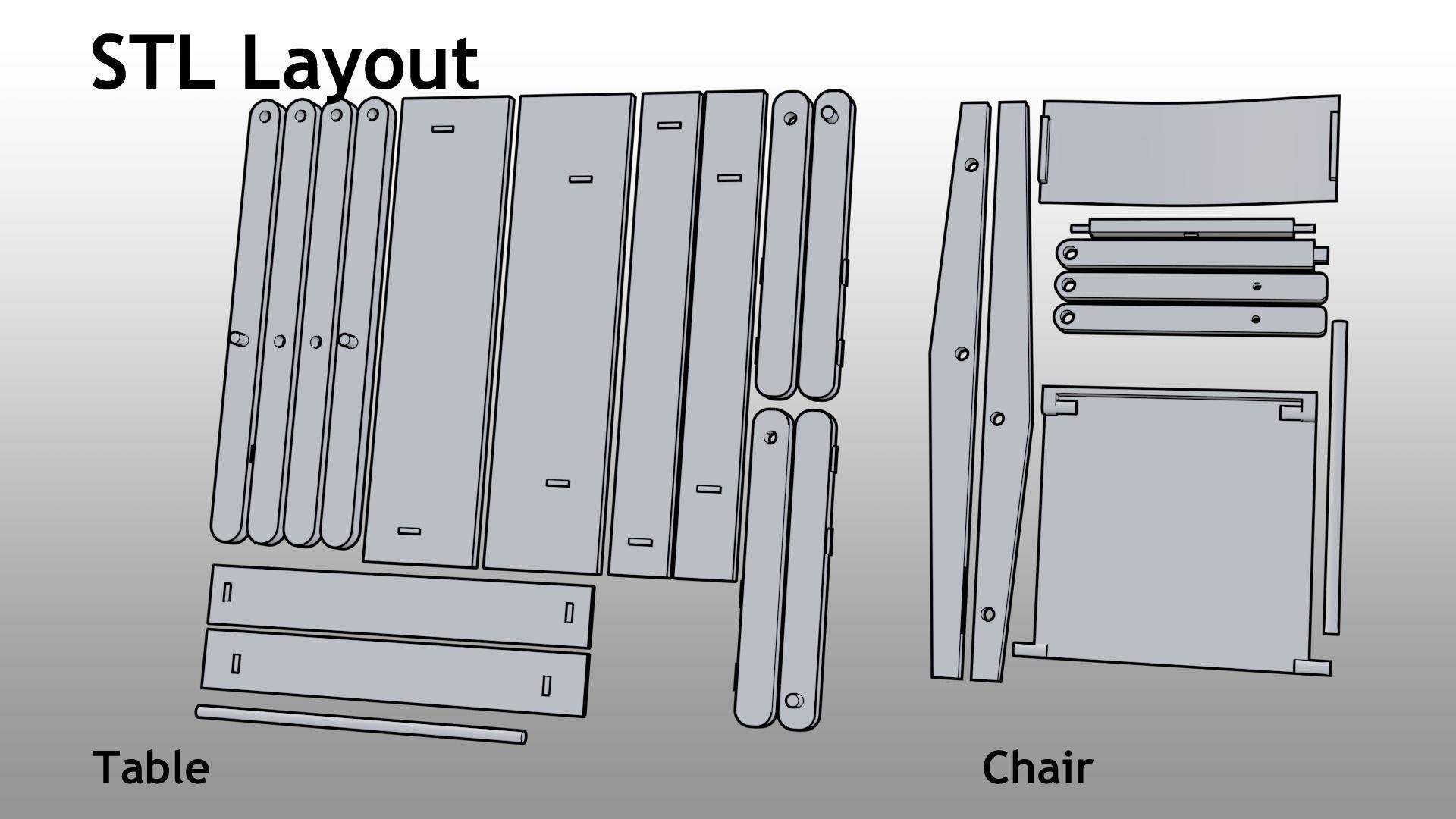 STL Layout

Table

Chair