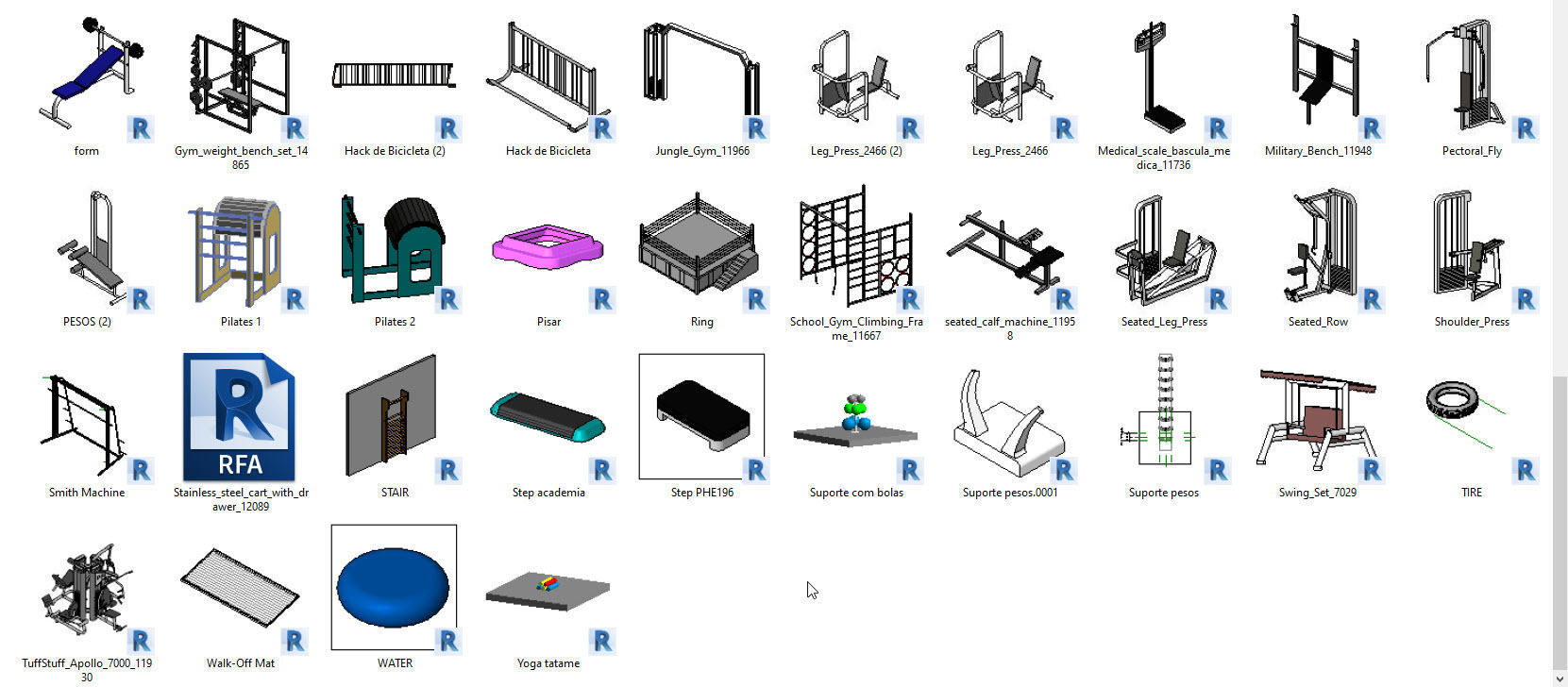 R
form

R
Gym_weight_bench_set_14865

R
Hack de Bicicleta (2)

R
Hack de Bicicleta

R
Jungle_Gym_11966

R
Leg_Press_2466 (2)

R
Leg_Press_2466

R
Medical_scale_bascula_medica_11736

R
Military_Bench_11948

R
Pectoral_Fly

R
PESOS (2)

R
Pilates 1

R
Pilates 2

R
Pisar

R
Ring

R
School_Gym_Climbing_Frame_11667

R
seated_calf_machine_11958

R
Seated_Leg_Press

R
Seated_Row

R
Shoulder_Press

R
Smith Machine

R RFA
Stainless_steel_cart_with_drawer_12089

R
STAIR

R
Step academia

R
Step PHE196

R
Suporte com bolas

R
Suporte pesos.0001

R
Suporte pesos

R
Swing_Set_7029

R
TIRE

R
TuffStuff_Apollo_7000_11930

R
Walk-Off Mat

R
WATER

R
Yoga tatame