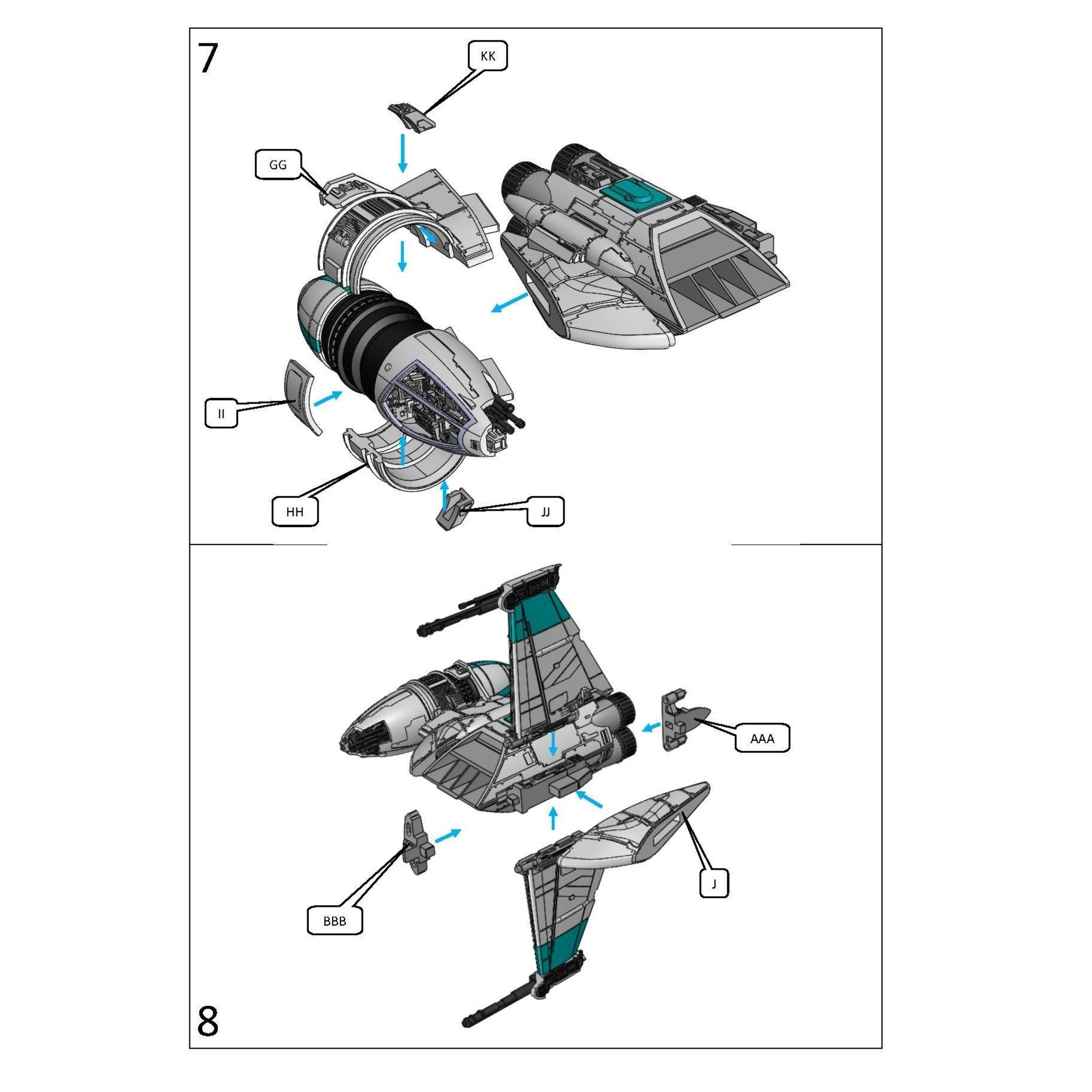 7

KK

GG

II

HH

JJ

AAA

J

BBB

8