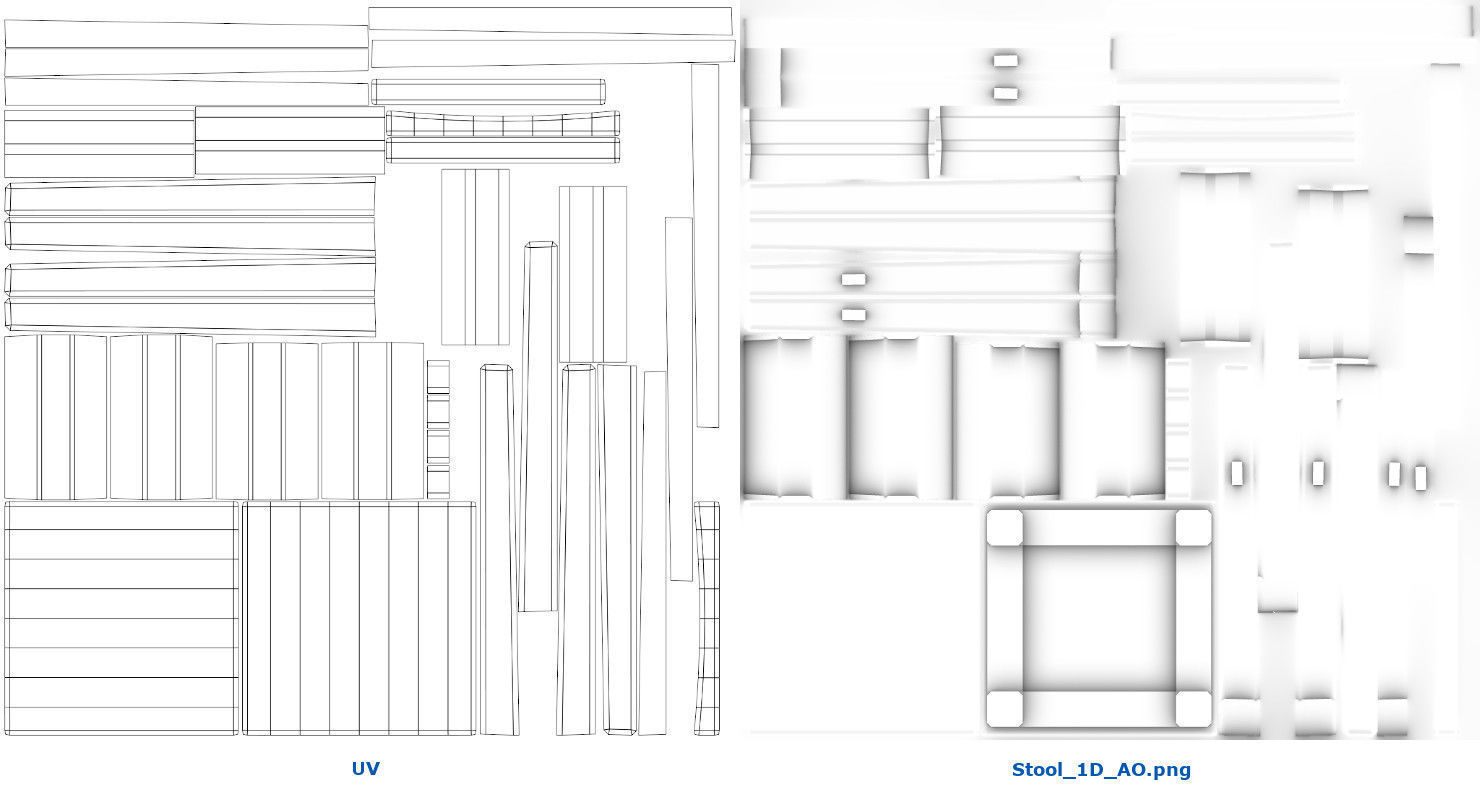 UV

Stool_1D_AO.png