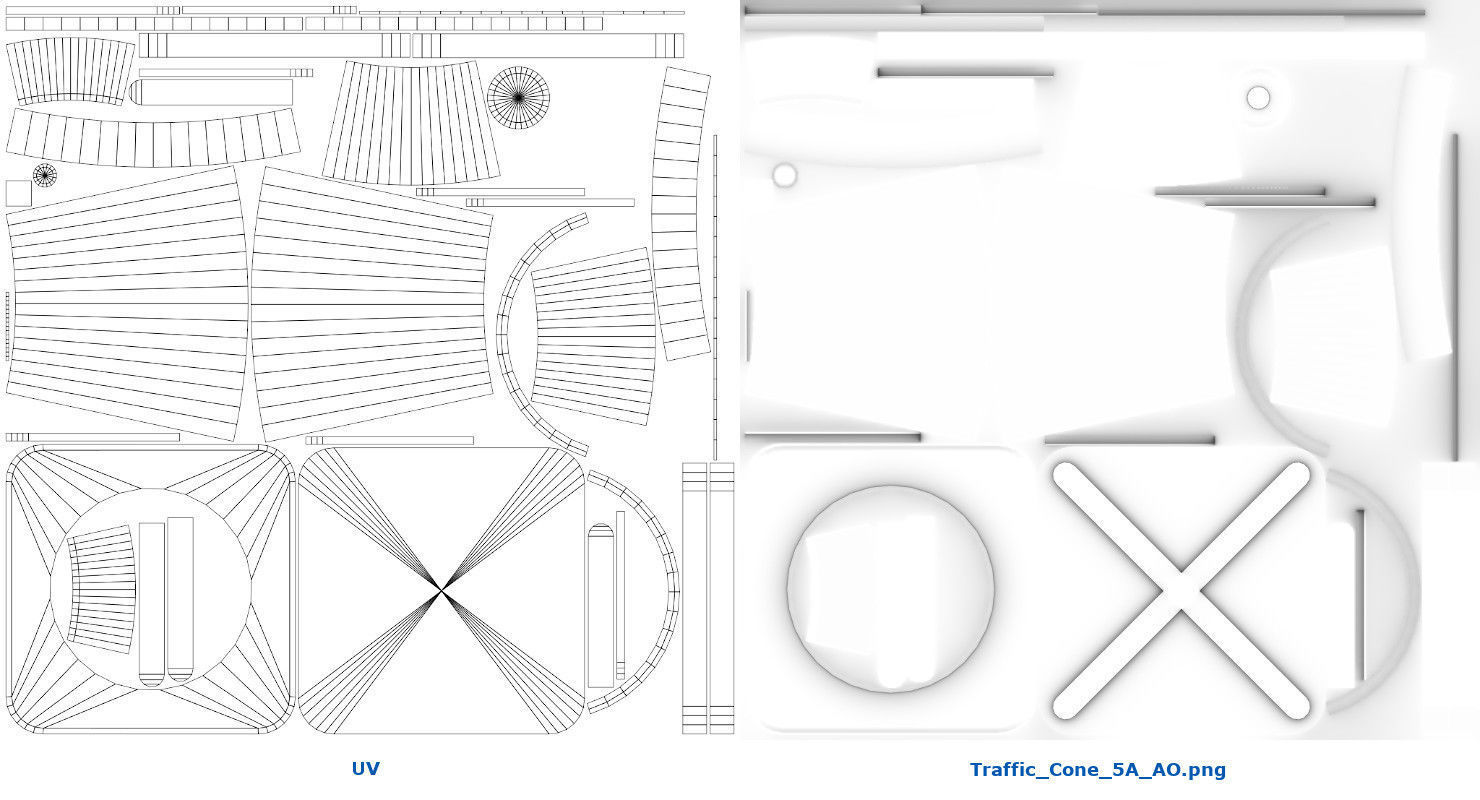 UV

Traffic_Cone_5A_AO.png