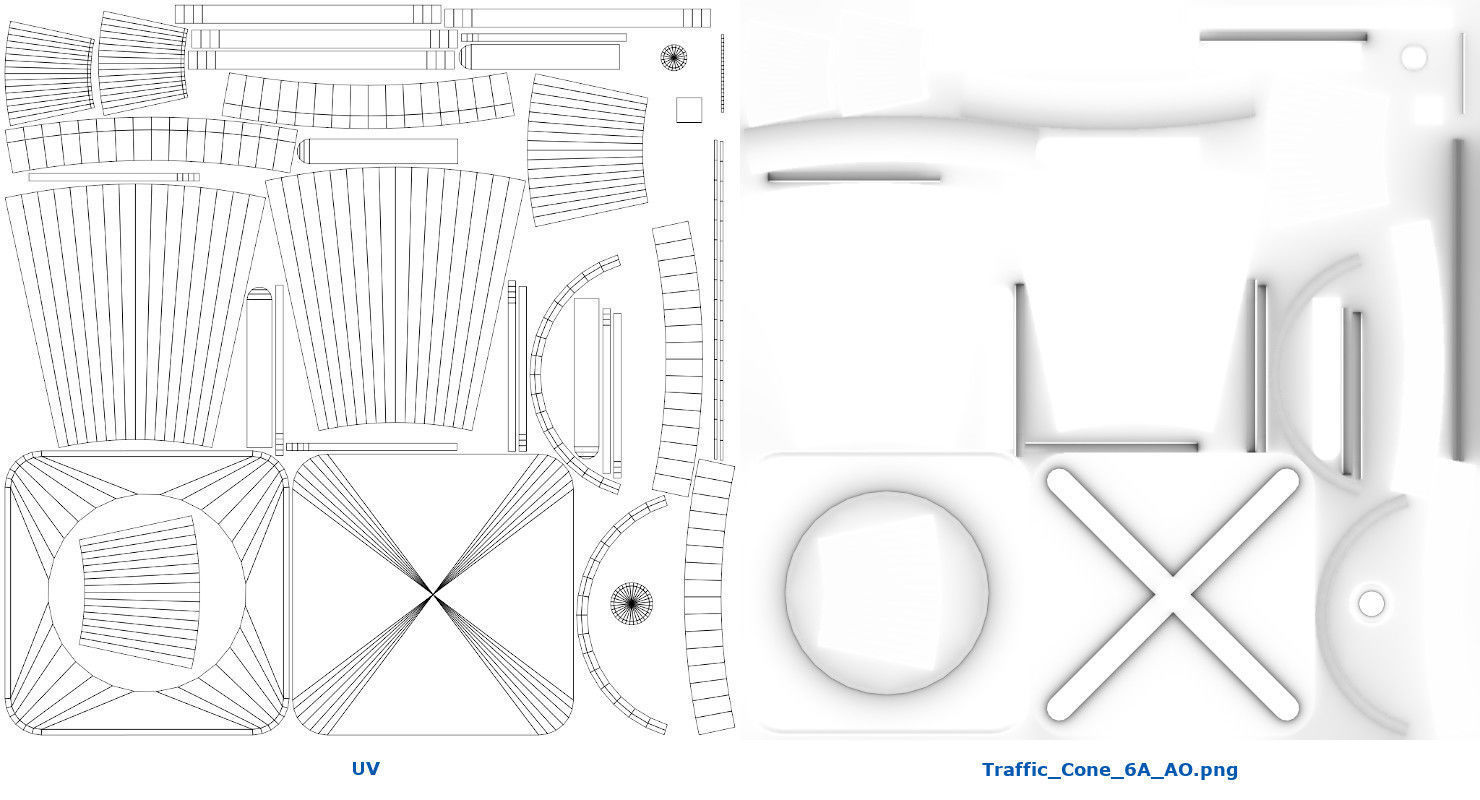 UV

Traffic_Cone_6A_AO.png