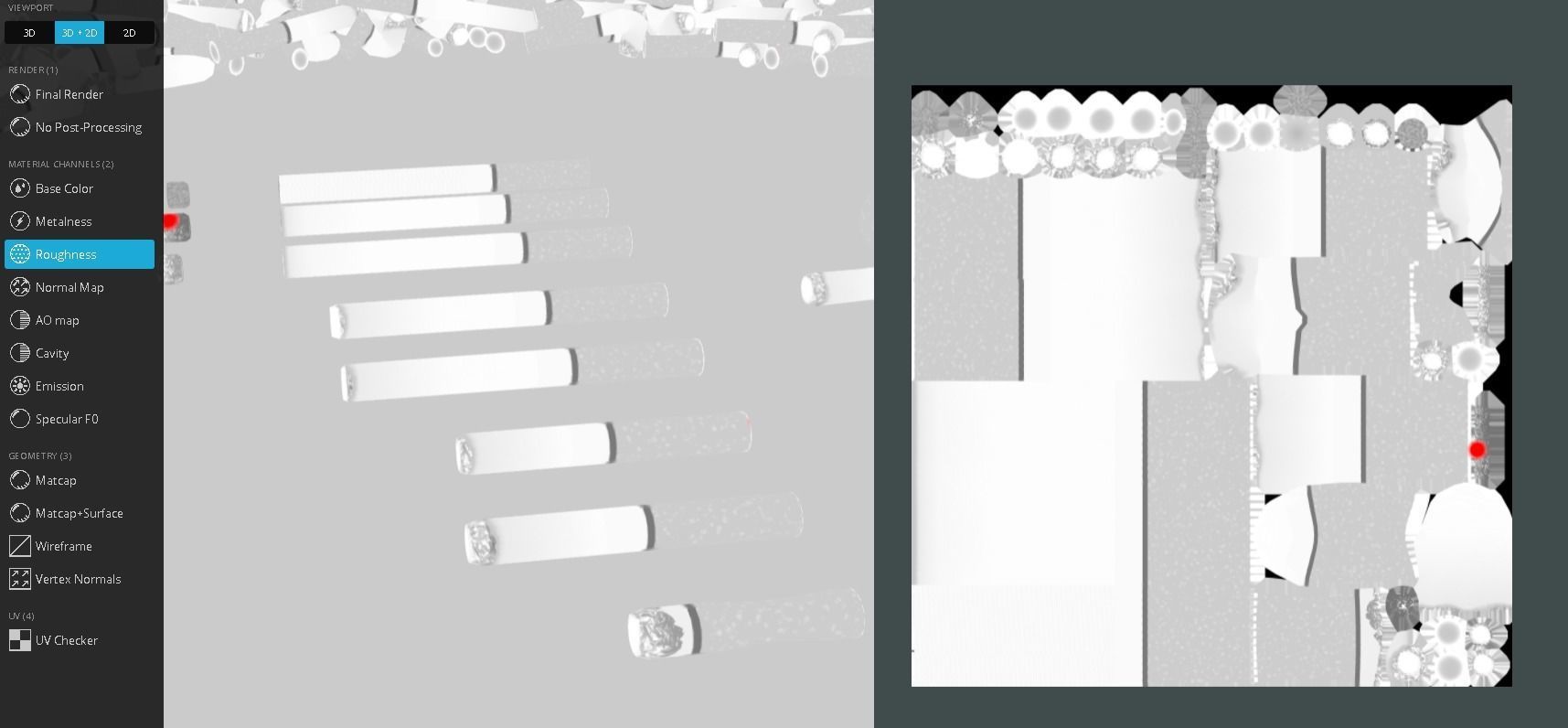 VIEWPORT

3D

3D + 2D

2D

RENDER (1)

Final Render

No Post-Processing

MATERIAL CHANNELS (2)

Base Color

Metalness

Roughness

Normal Map

AO map

Cavity

Emission

Specular F0

GEOMETRY (3)

Matcap

Matcap+Surface

Wireframe

Vertex Normals

UV (4)

UV Checker