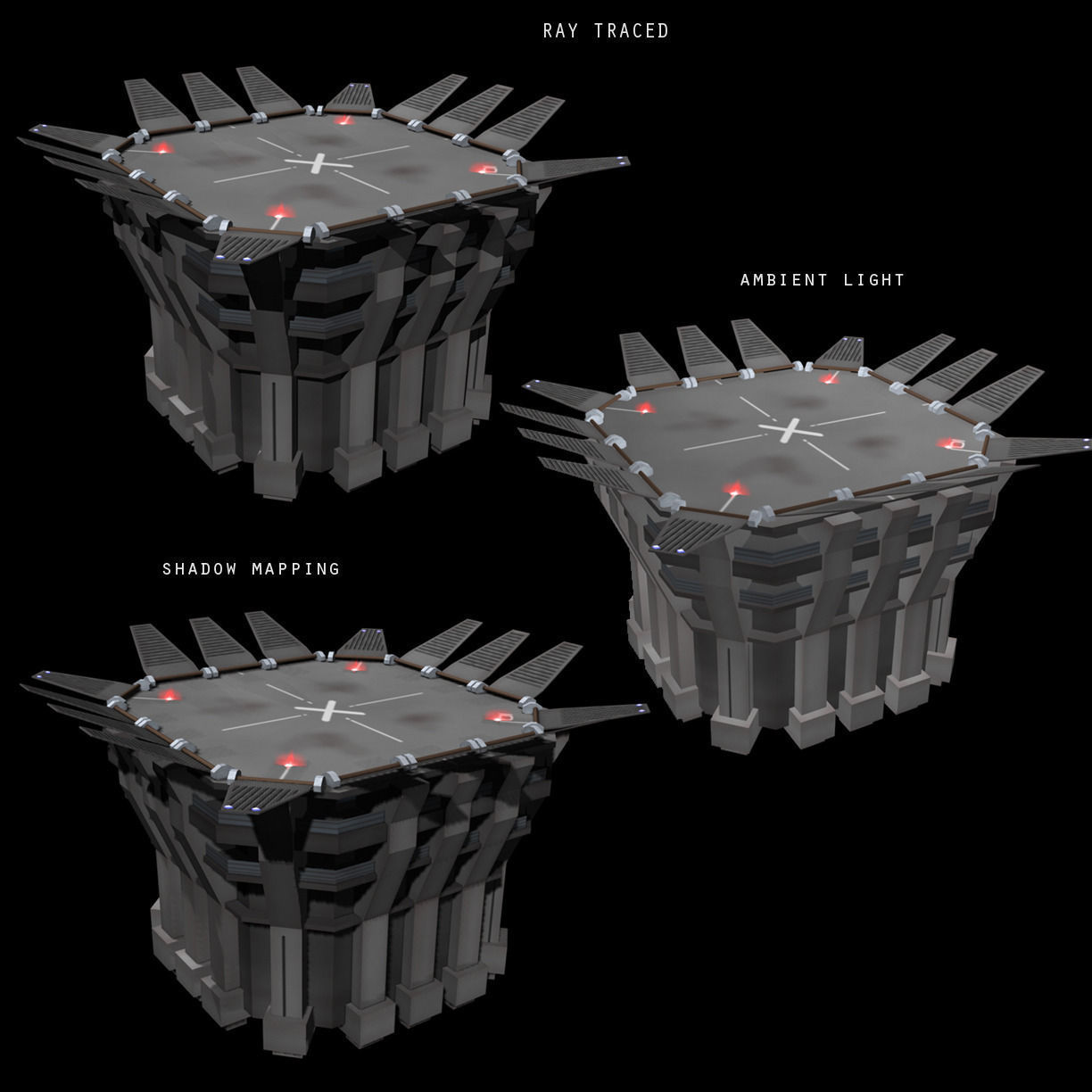 RAY TRACED

AMBIENT LIGHT

SHADOW MAPPING