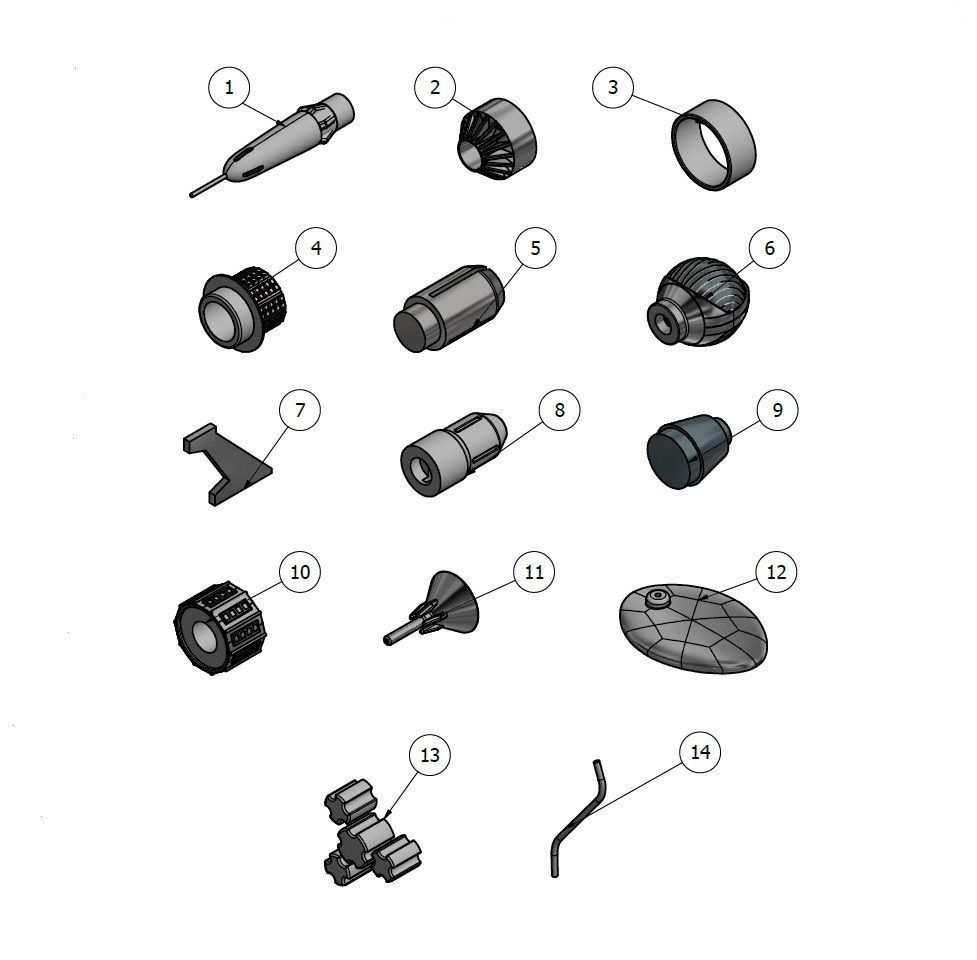 1
2
3
4
5
6
7
8
9
10
11
12
13
14