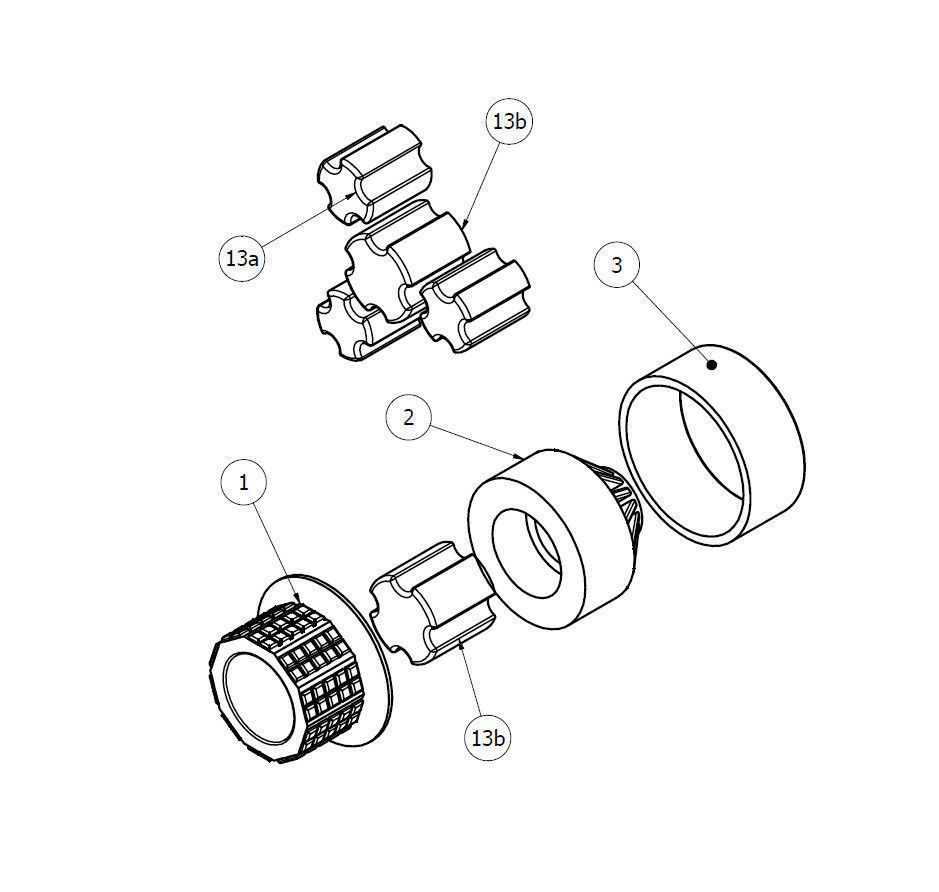 13b
13a
3
2
1
13b