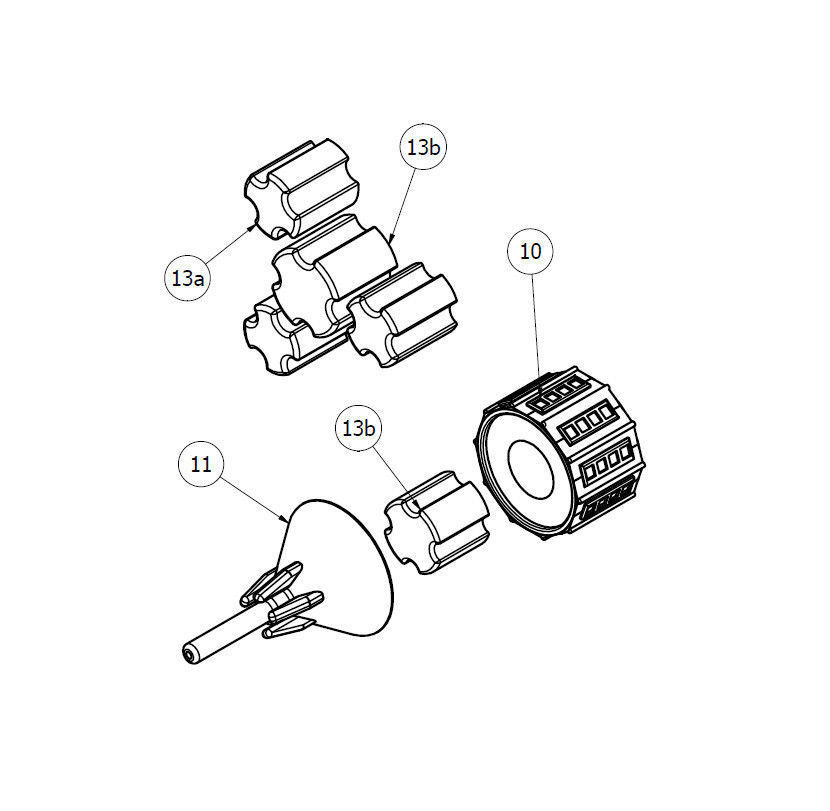 13b
13a
10
13b
11