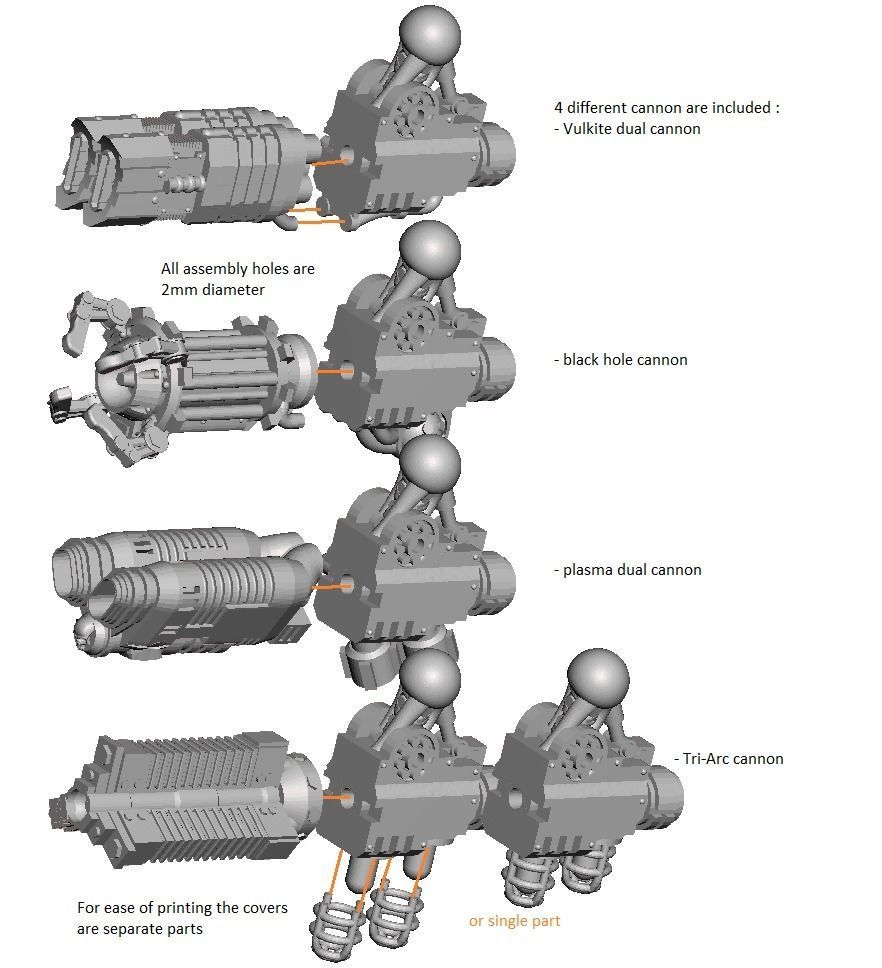 4 different cannon are included :
- Vulkite dual cannon

All assembly holes are 2mm diameter

- black hole cannon

- plasma dual cannon

- Tri-Arc cannon

For ease of printing the covers are separate parts

or single part