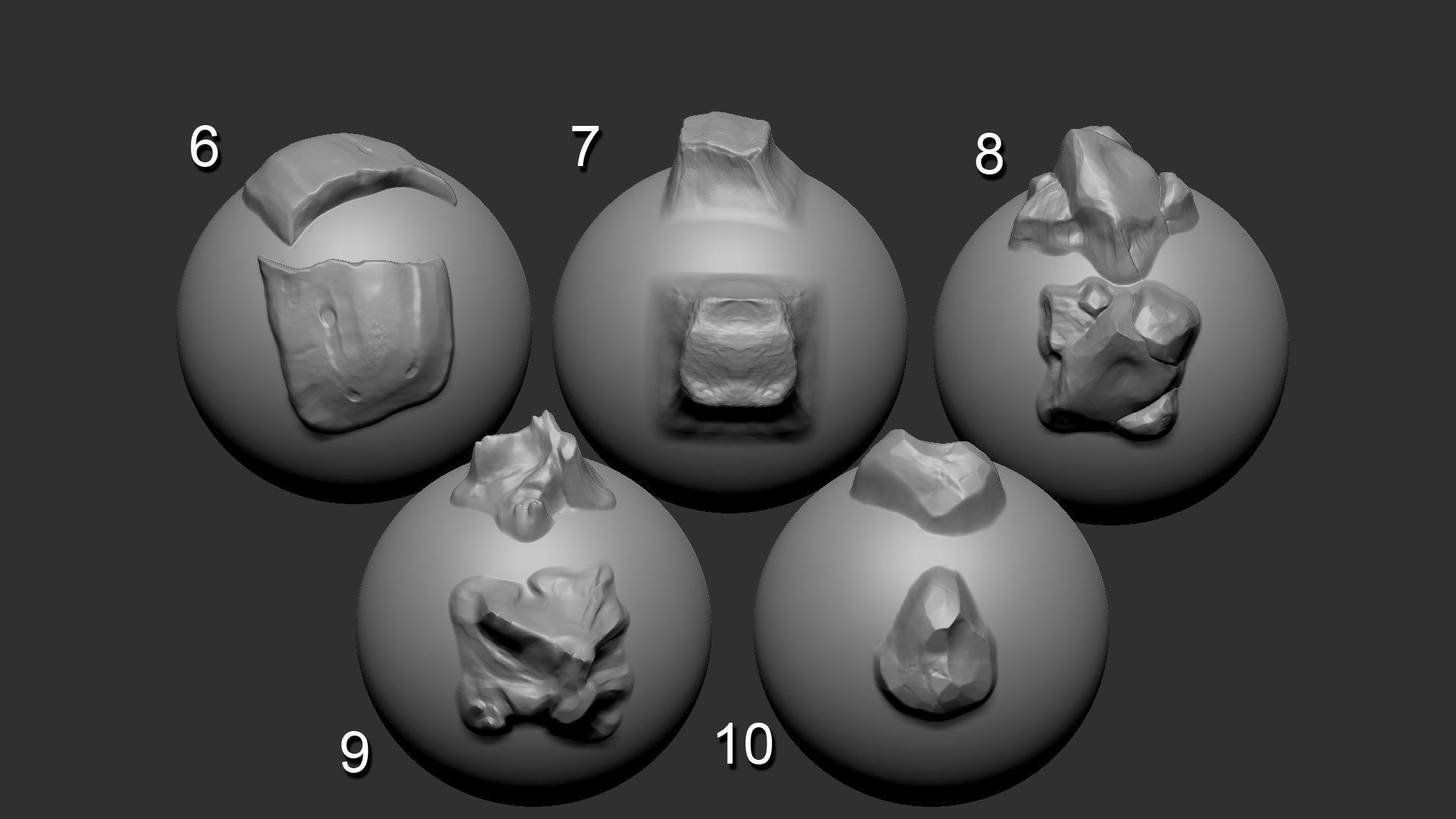 6

7

8

9

10