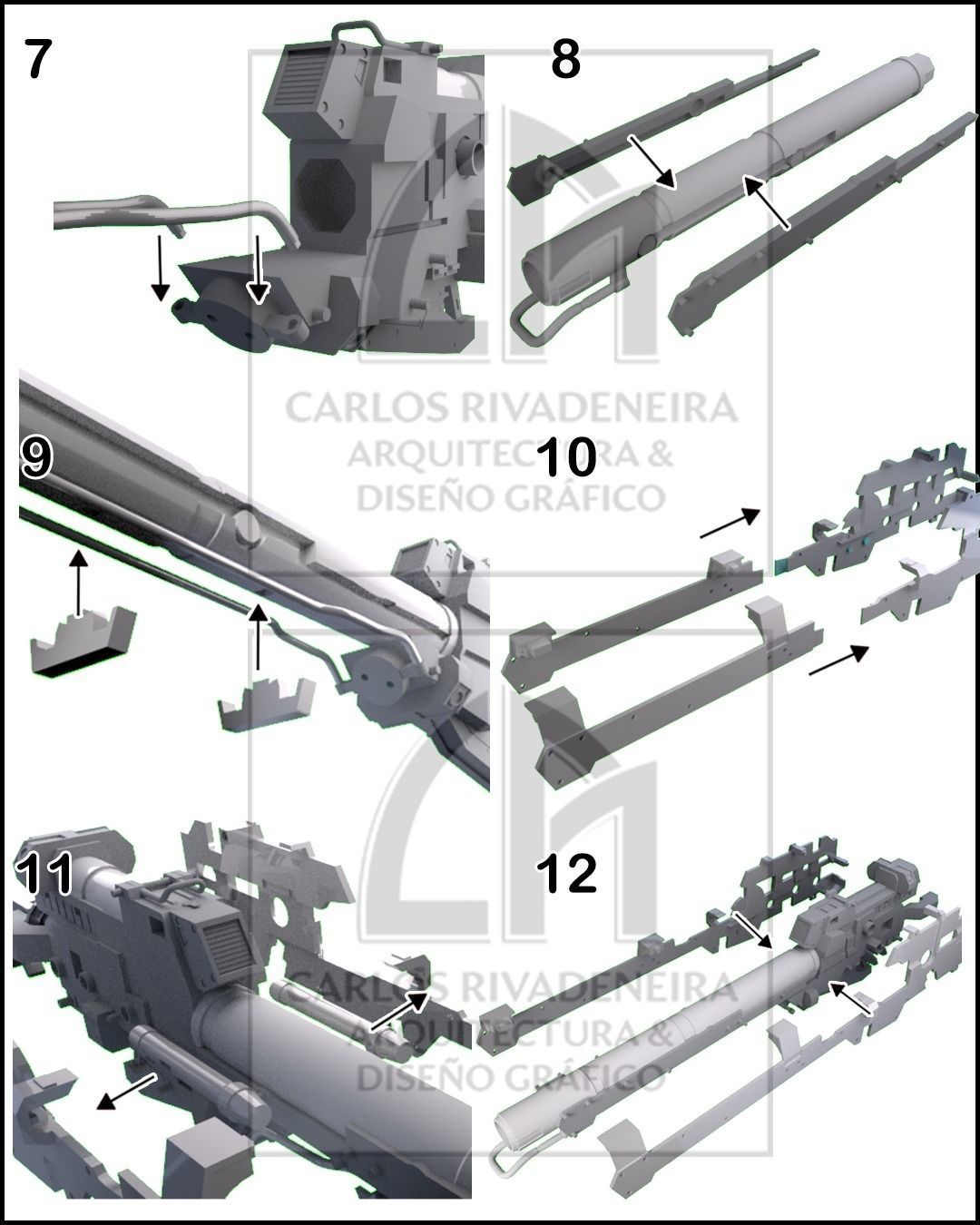 7

8

CARLOS RIVADENEIRA
ARQUITECTURA &
DISEÑO GRÁFICO

9

10

11

12

CARLOS RIVADENEIRA
ARQUITECTURA &
DISEÑO GRÁFICO