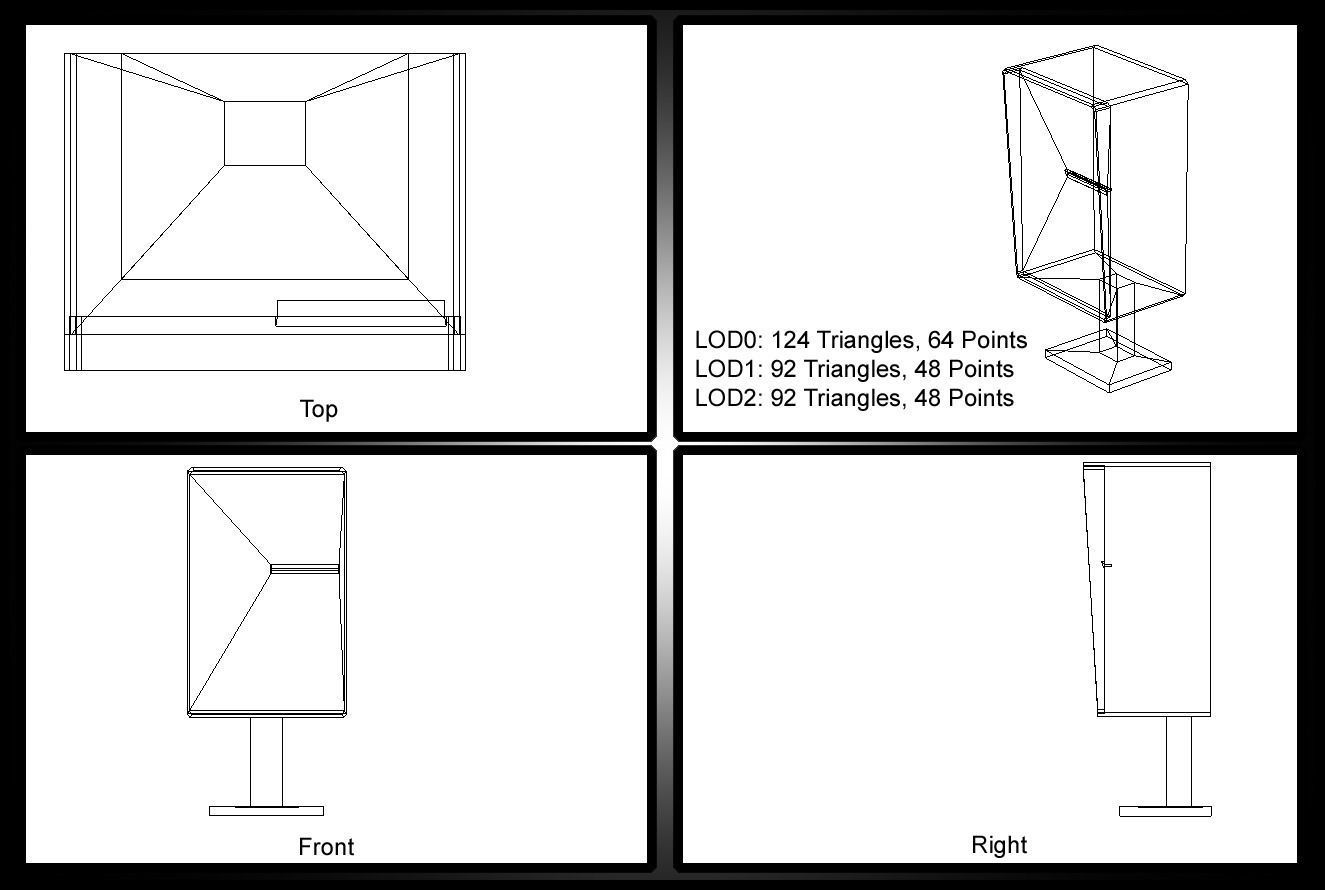 Top

LOD0: 124 Triangles, 64 Points
LOD1: 92 Triangles, 48 Points
LOD2: 92 Triangles, 48 Points

Front

Right