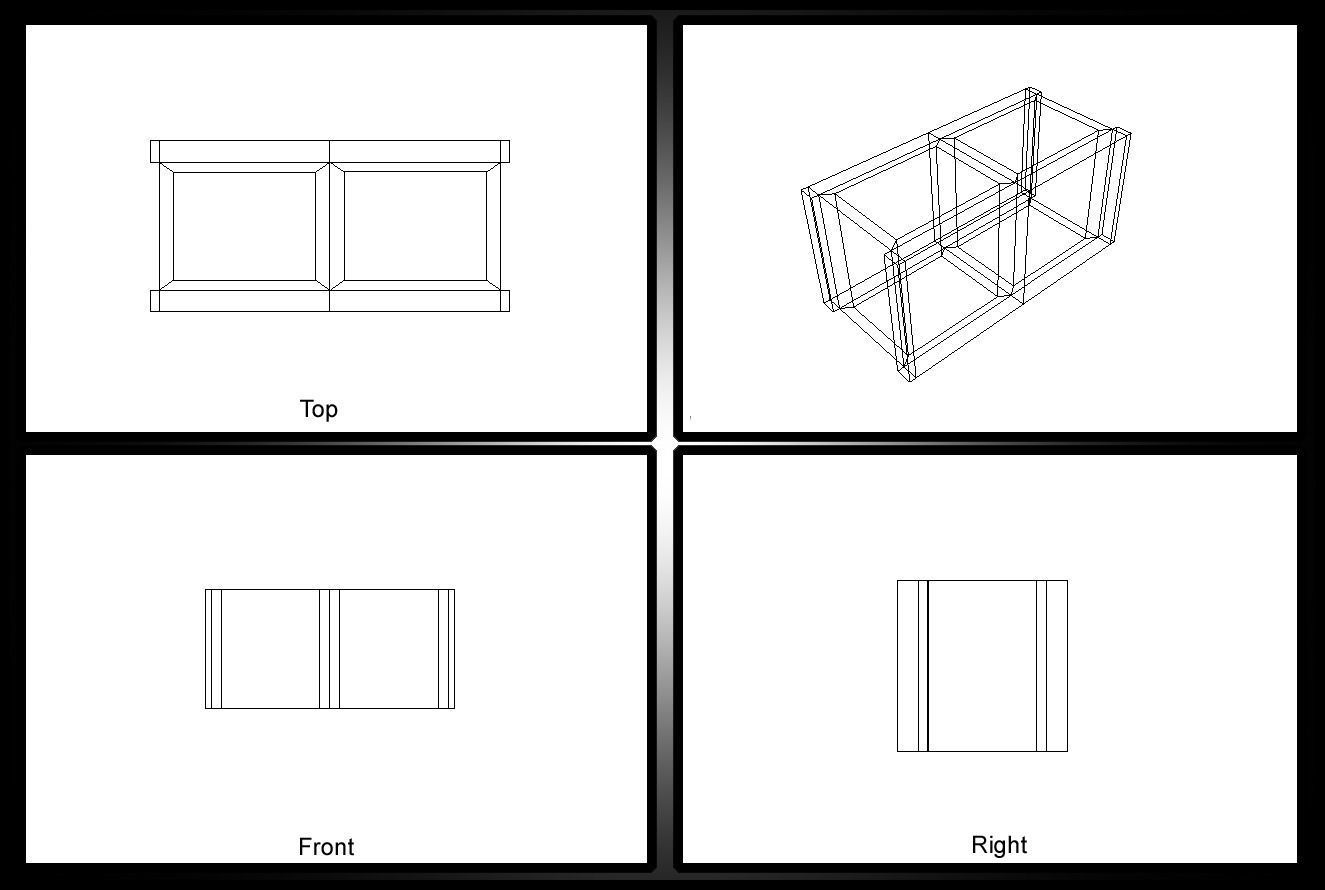 Top

Front

Right