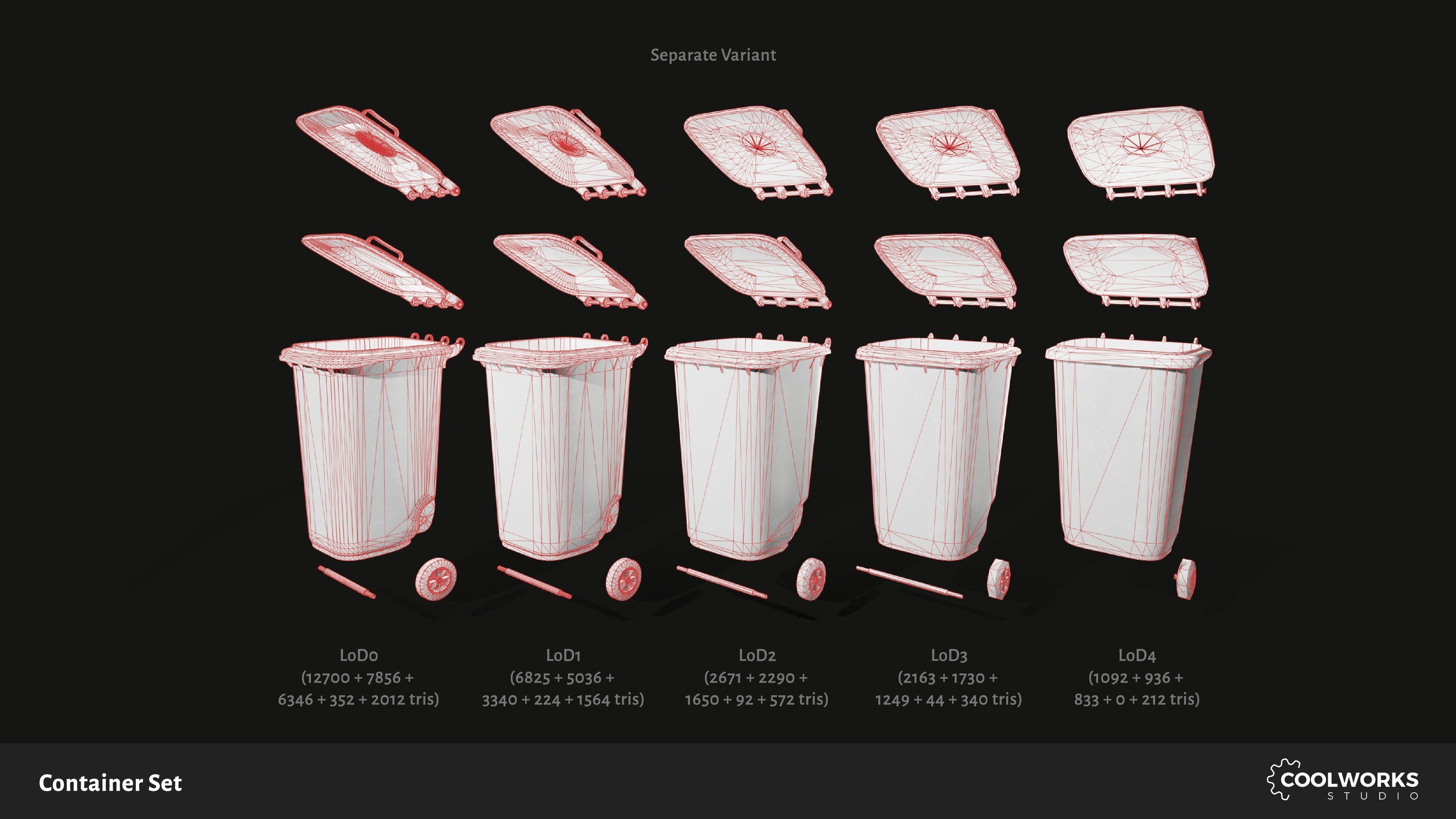 Separate Variant

LoD0
(12700 + 7856 +
6346 + 352 + 2012 tris)

LoD1
(6825 + 5036 +
3340 + 224 + 1564 tris)

LoD2
(2671 + 2290 +
1650 + 92 + 572 tris)

LoD3
(2163 + 1730 +
1249 + 44 + 340 tris)

LoD4
(1092 + 936 +
833 + 0 + 212 tris)

Container Set

COOLWORKS
STUDIO