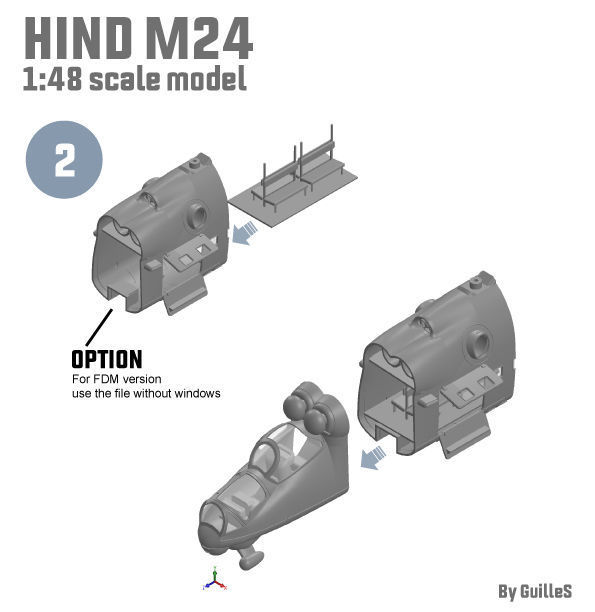 HIND M24
1:48 scale model

2

OPTION
For FDM version
use the file without windows

By GuilleS