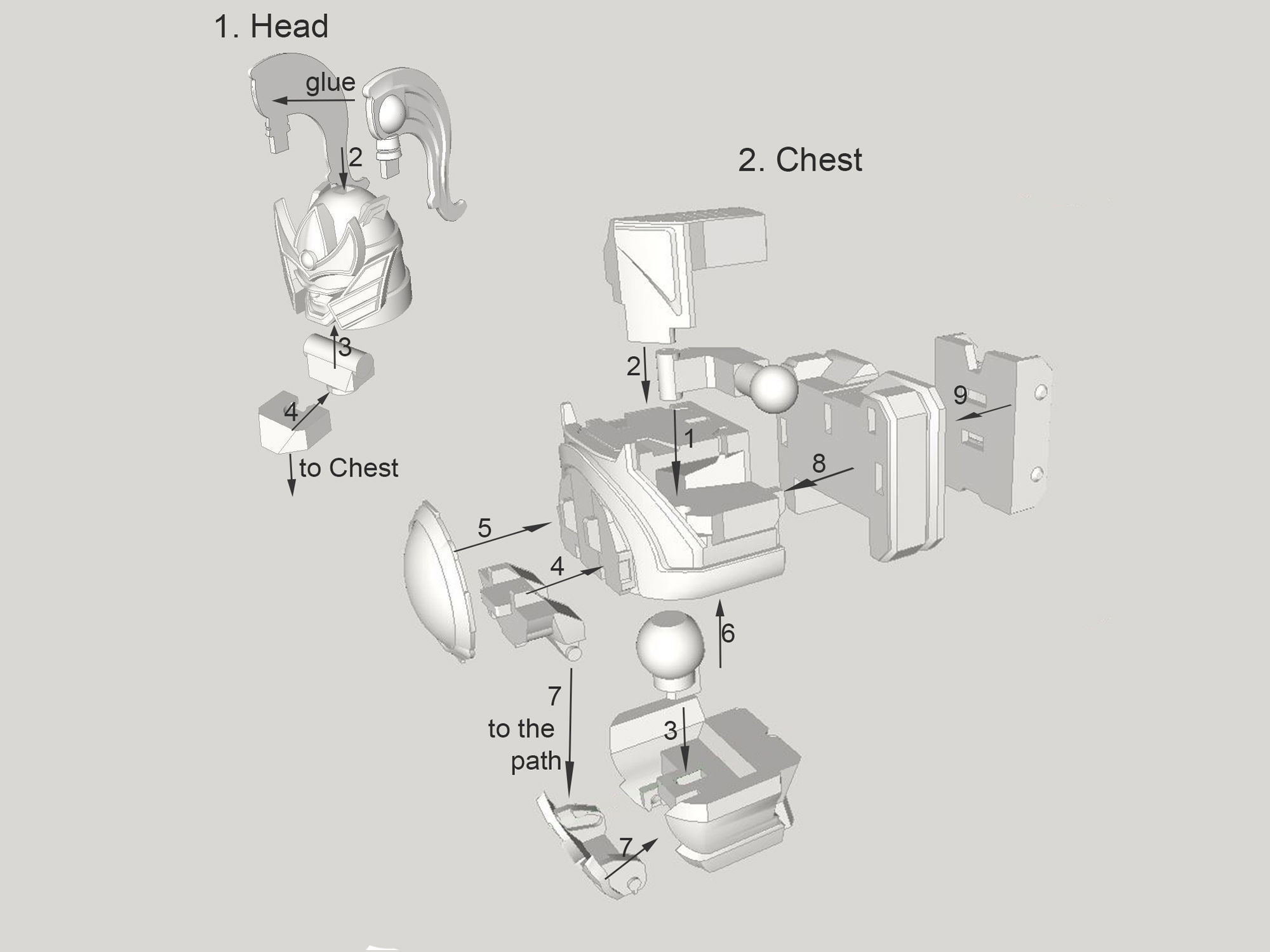 1. Head

glue

2

3

4

to Chest

2. Chest

2

1

9

8

5

4

6

7
to the
path

3

7