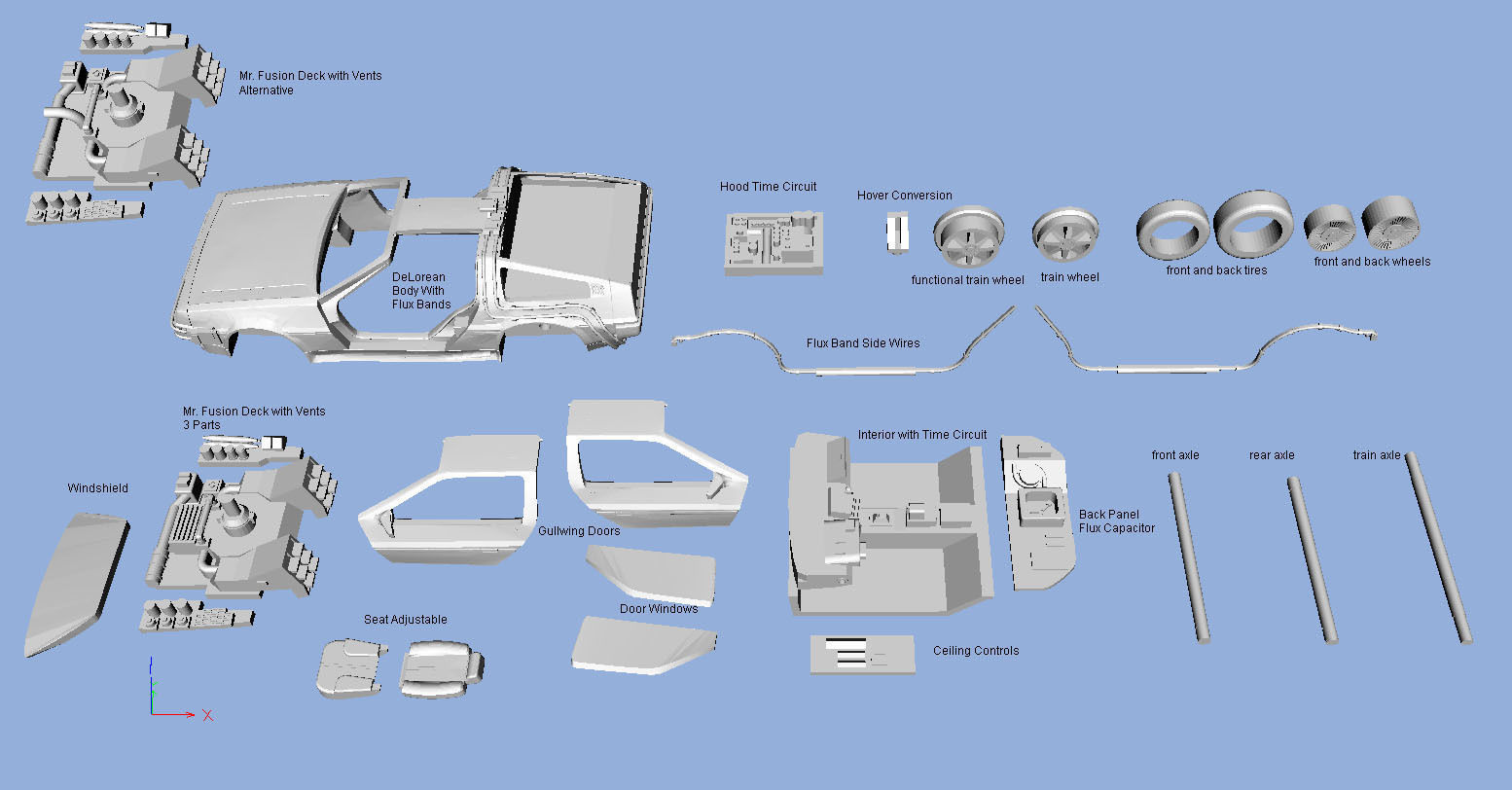 Mr. Fusion Deck with Vents
Alternative

DeLorean
Body With
Flux Bands

Hood Time Circuit

Hover Conversion

functional train wheel

train wheel

front and back tires

front and back wheels

Flux Band Side Wires

Mr. Fusion Deck with Vents
3 Parts

Windshield

Gullwing Doors

Door Windows

Seat Adjustable

Interior with Time Circuit

Back Panel
Flux Capacitor

Ceiling Controls

front axle

rear axle

train axle

X