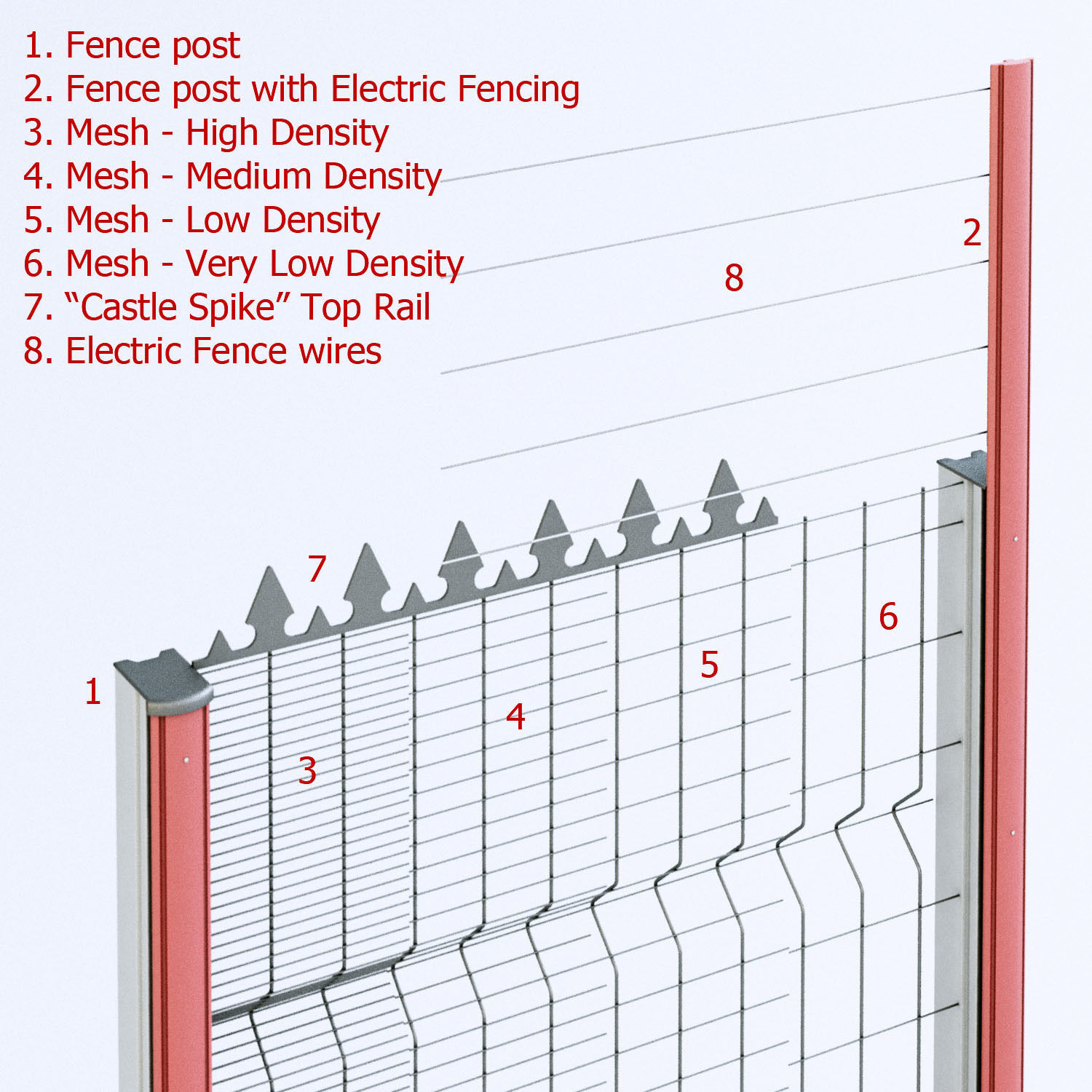 1. Fence post
2. Fence post with Electric Fencing
3. Mesh - High Density
4. Mesh - Medium Density
5. Mesh - Low Density
6. Mesh - Very Low Density
7. “Castle Spike” Top Rail
8. Electric Fence wires

2

8

7

6

5

1

4

3