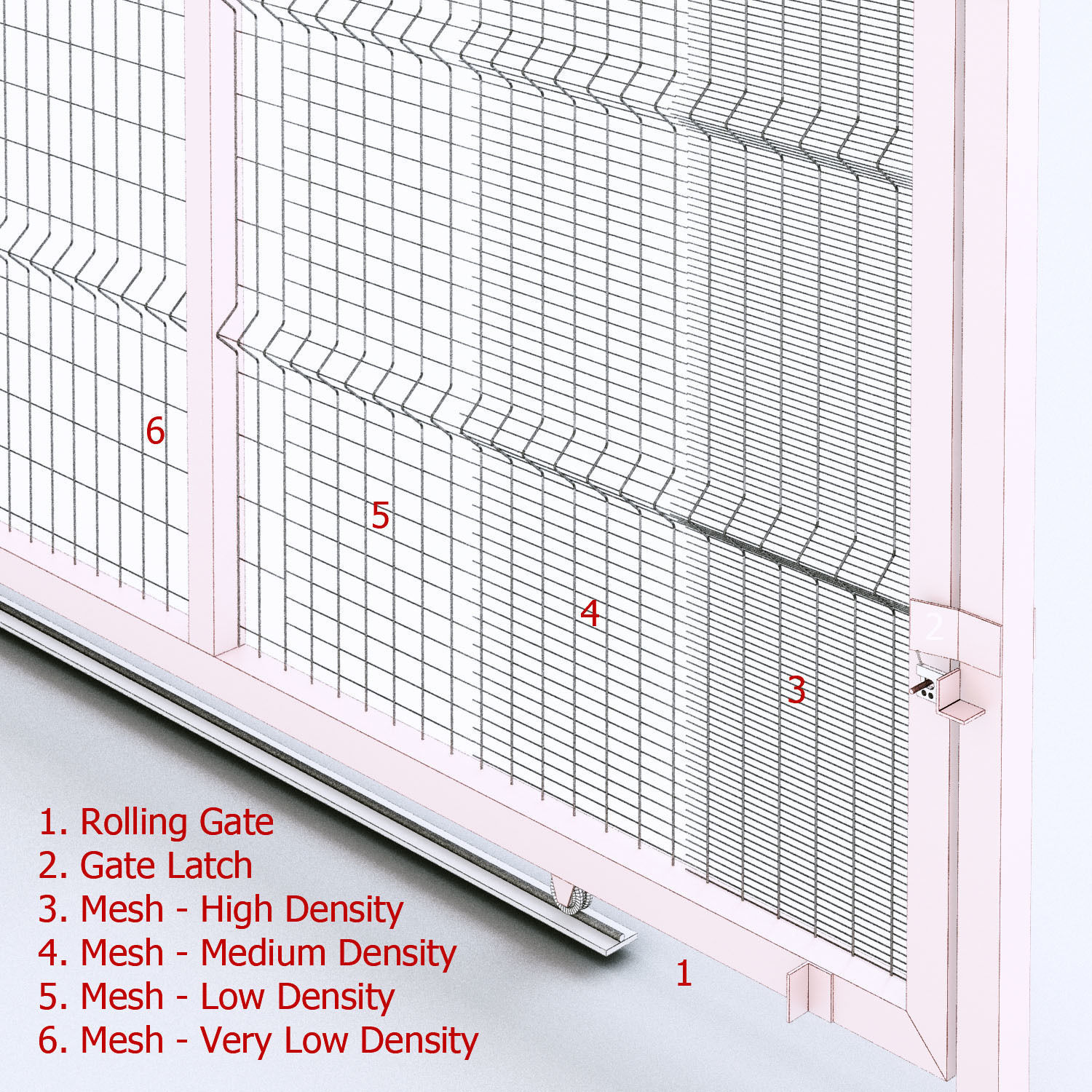 6

5

4

2

3

1

1. Rolling Gate
2. Gate Latch
3. Mesh - High Density
4. Mesh - Medium Density
5. Mesh - Low Density
6. Mesh - Very Low Density