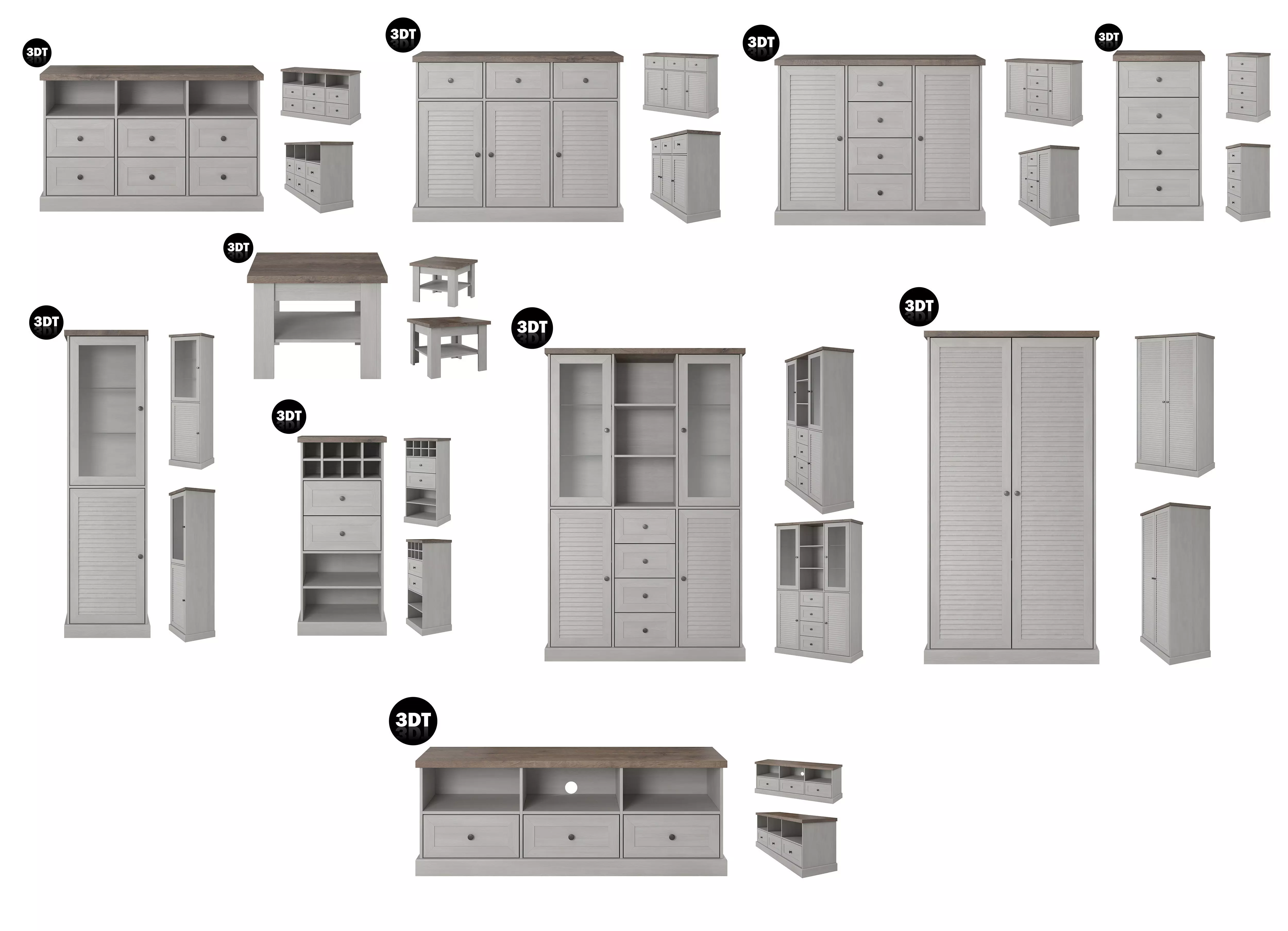 3DT

3DT

3DT

3DT

3DT

3DT

3DT

3DT

3DT

3DT